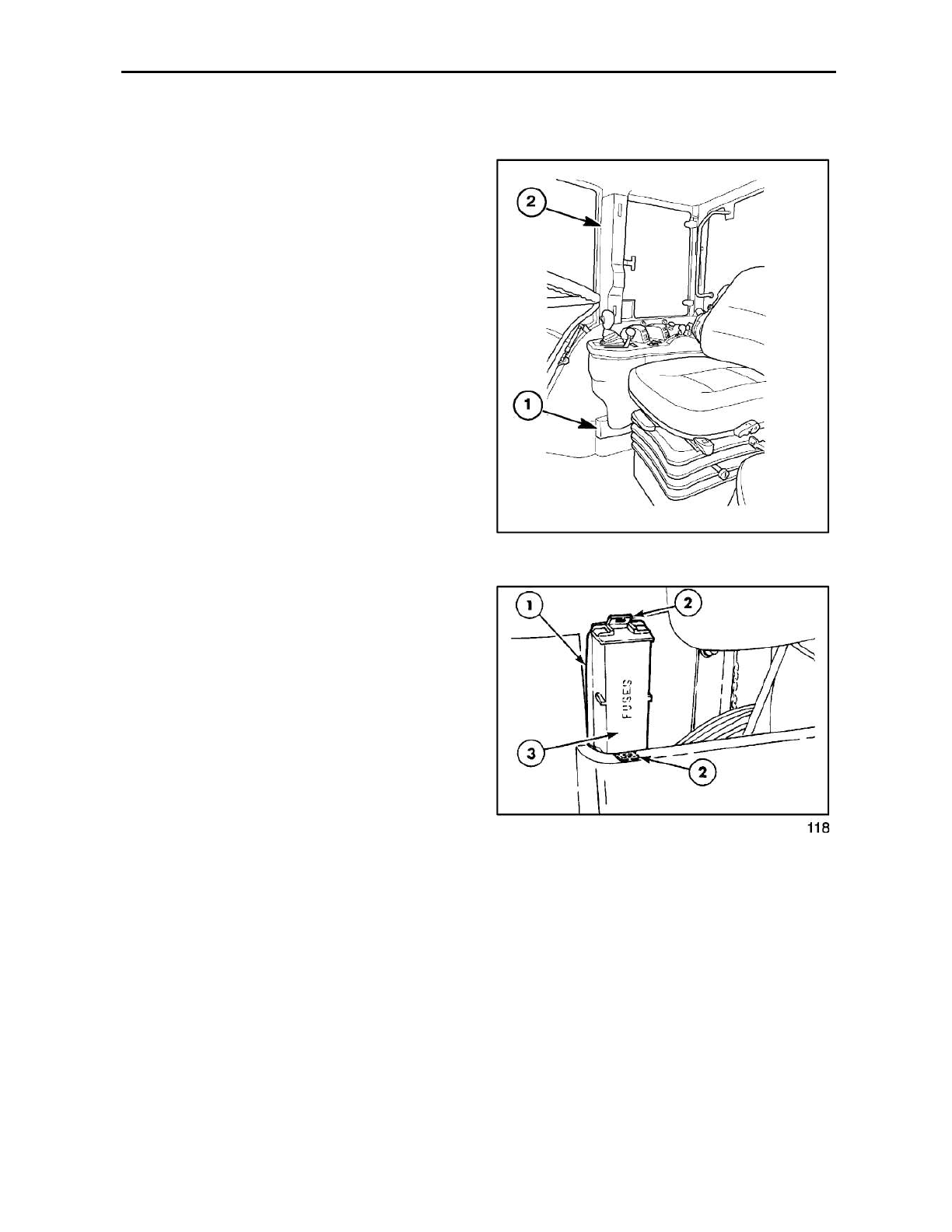 2

1

1

2

FUSES

3

2

118