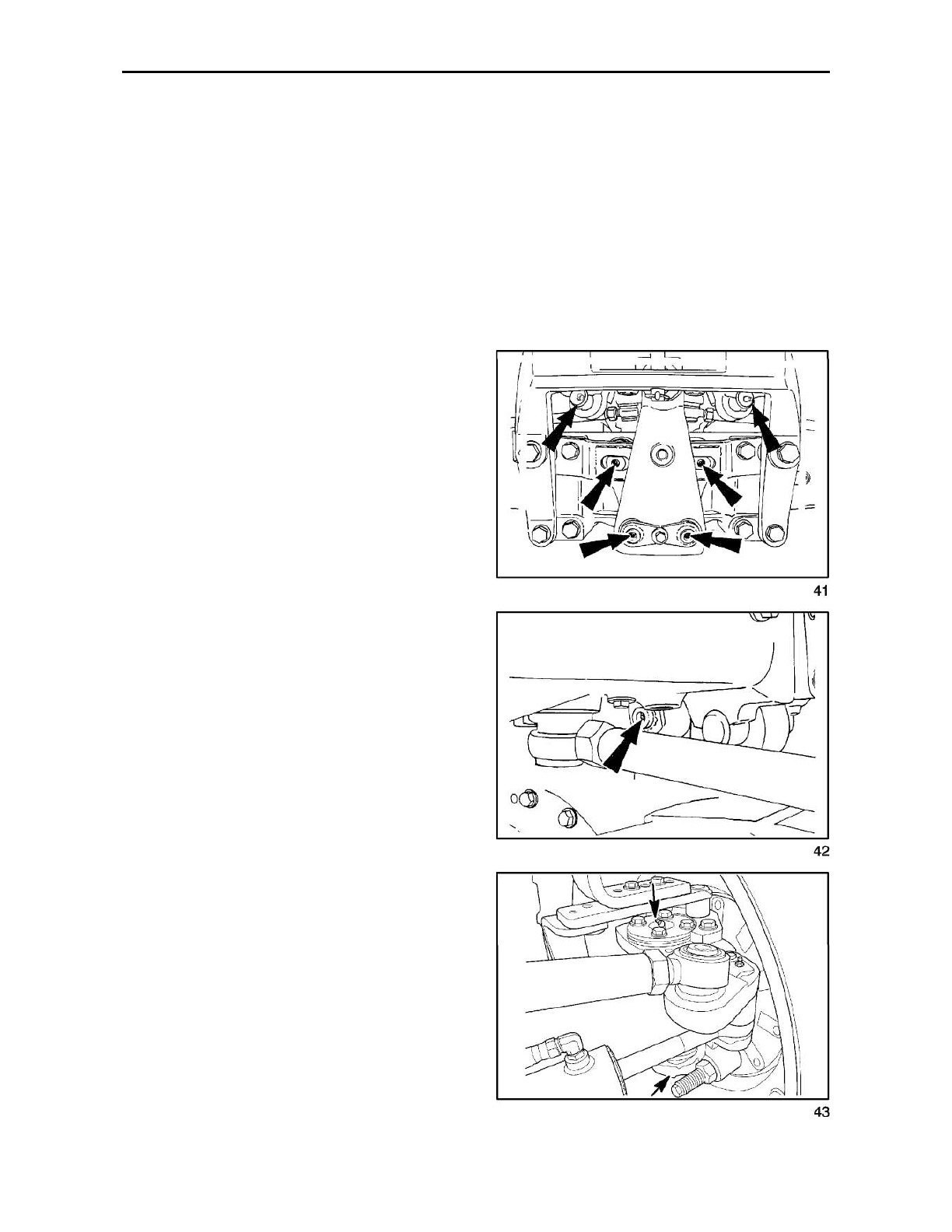 41

42

43