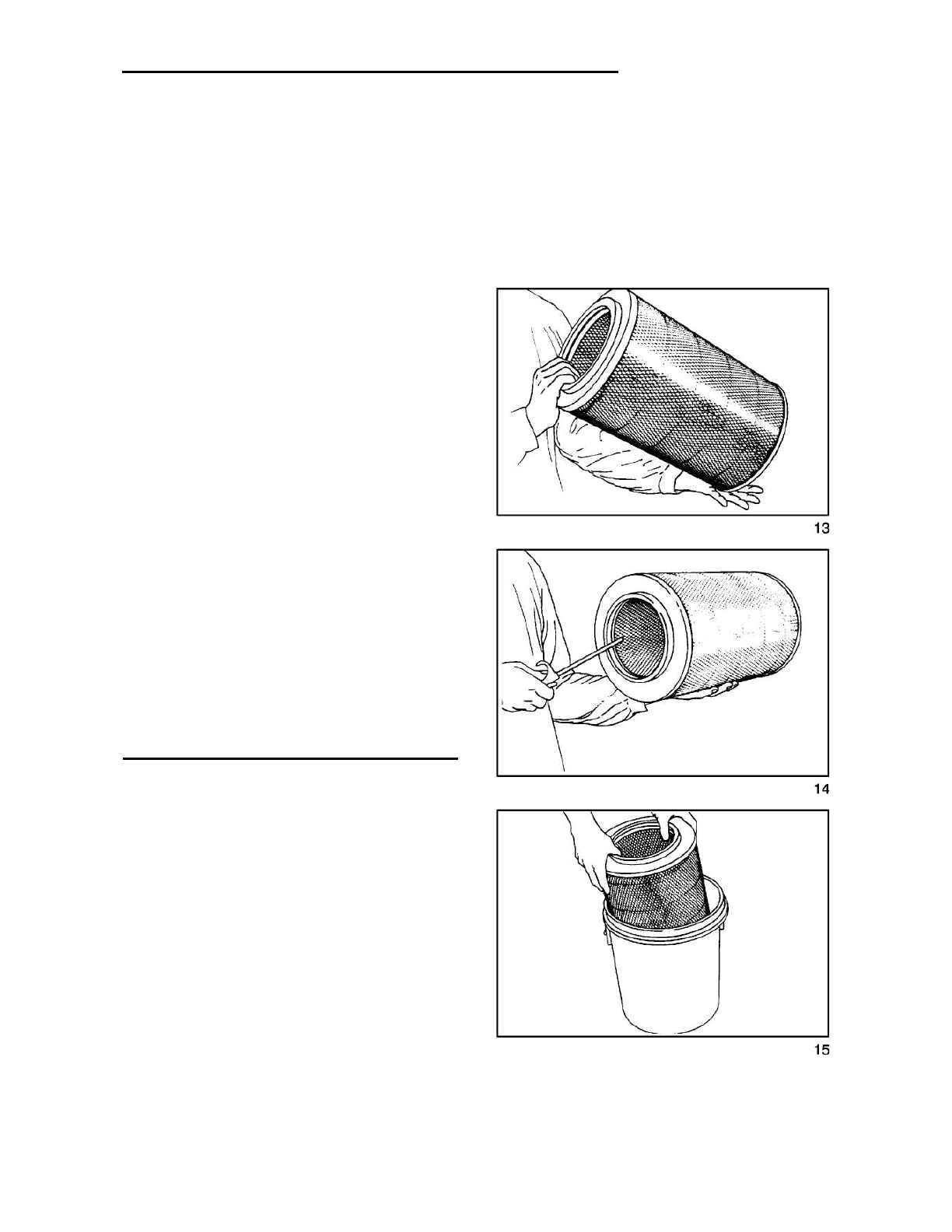 13

14

15