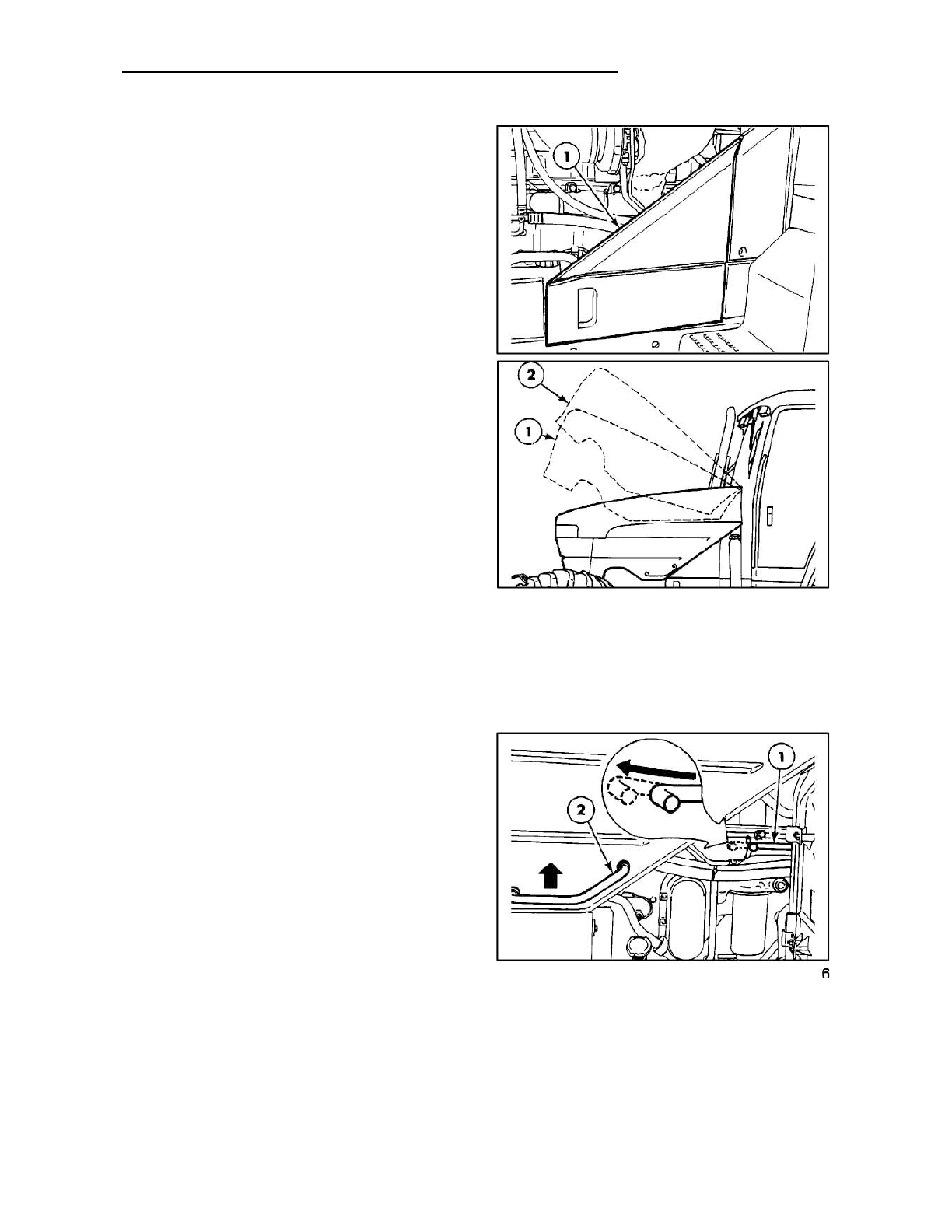 1

2

1

1

2

6