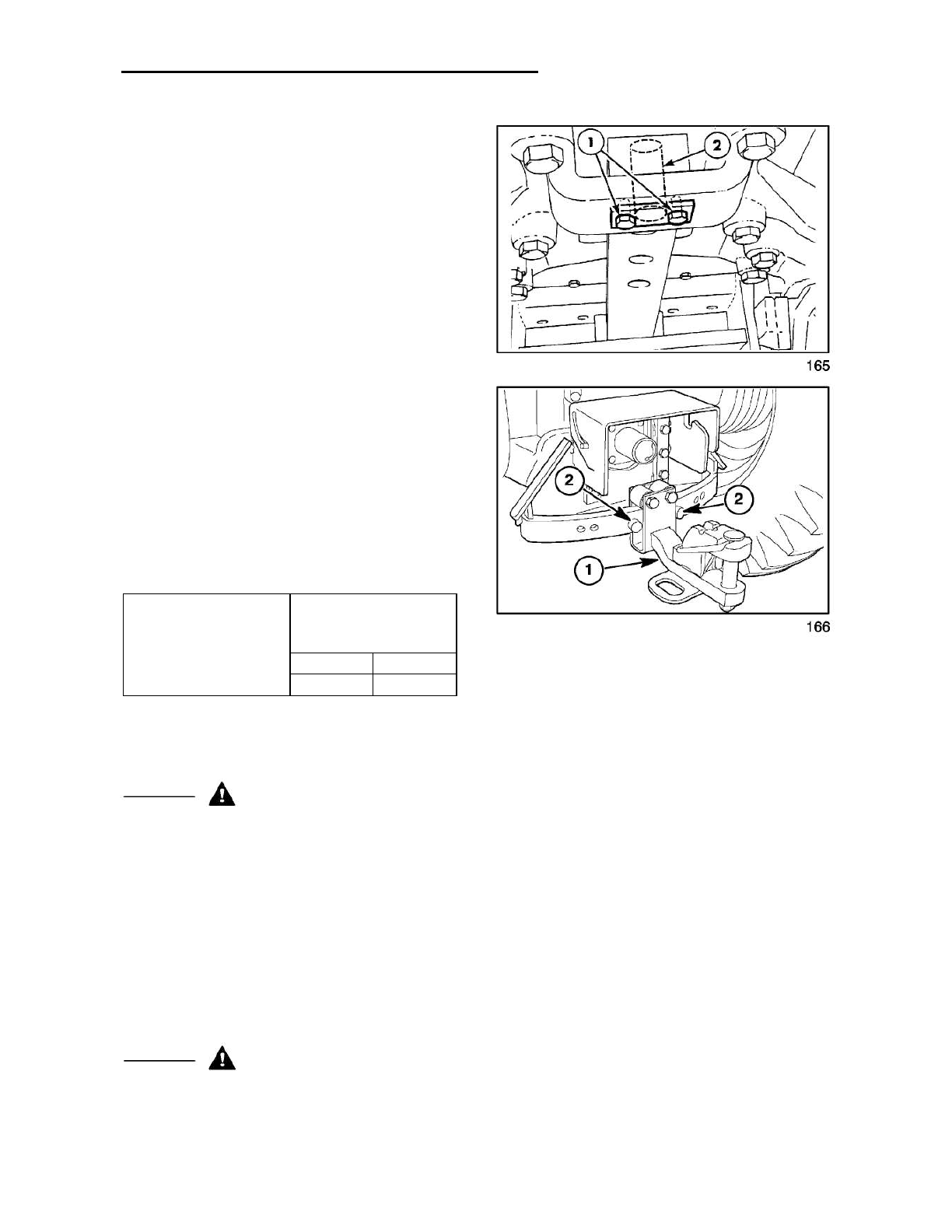 1

2

165

2

2

1

166