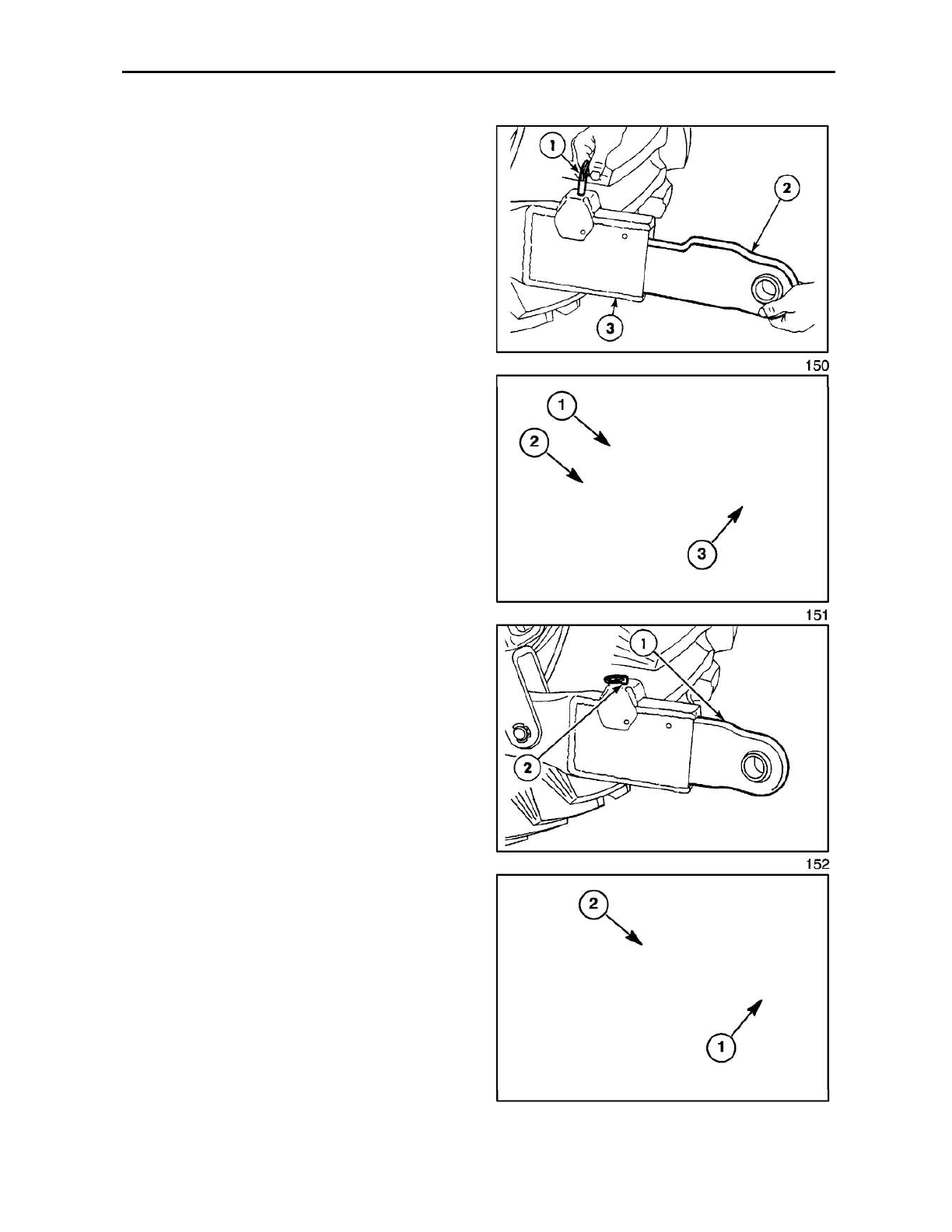 1

2

3

150

1

2

3

151

1

2

152

2

1