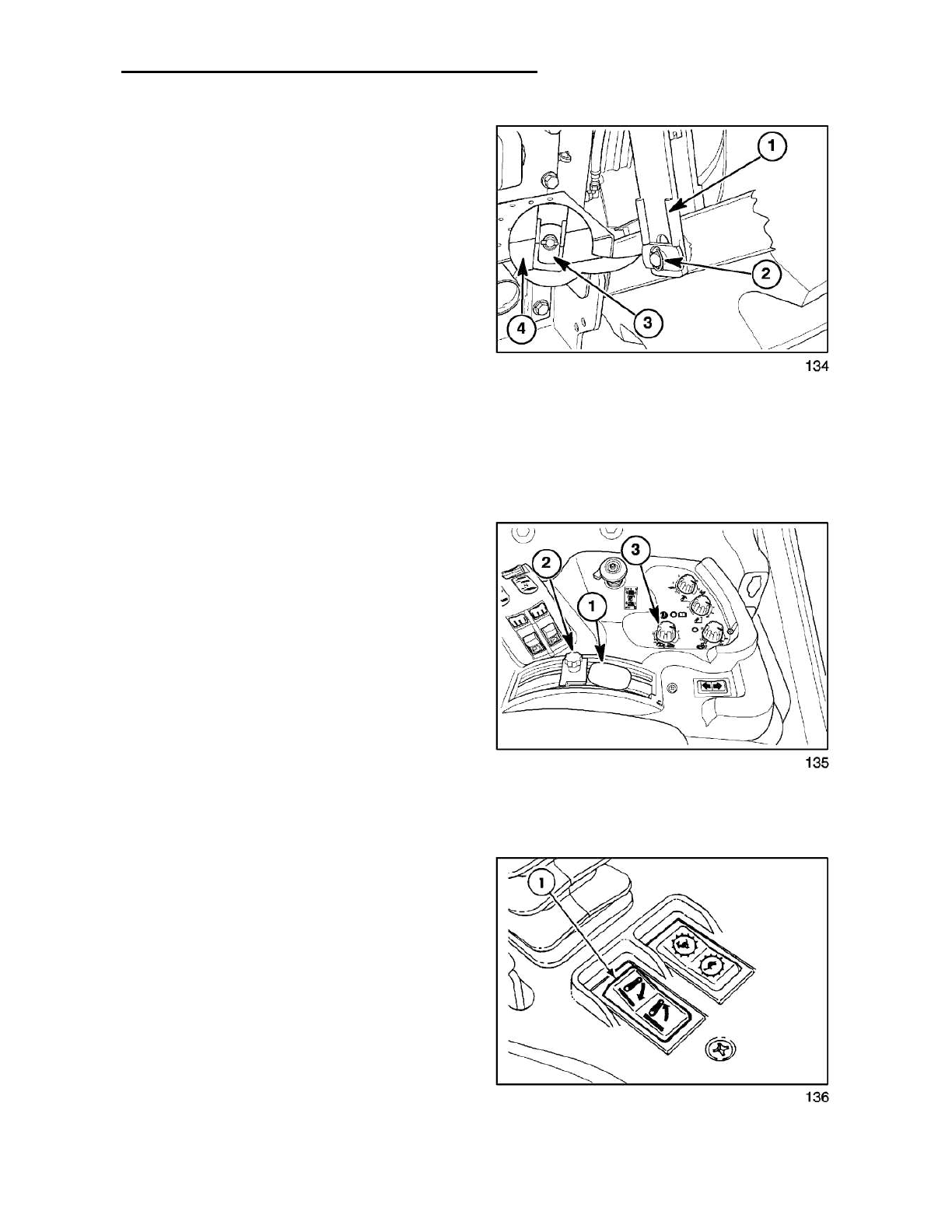 1
2
3
4
134

2
3
1
135

1
136