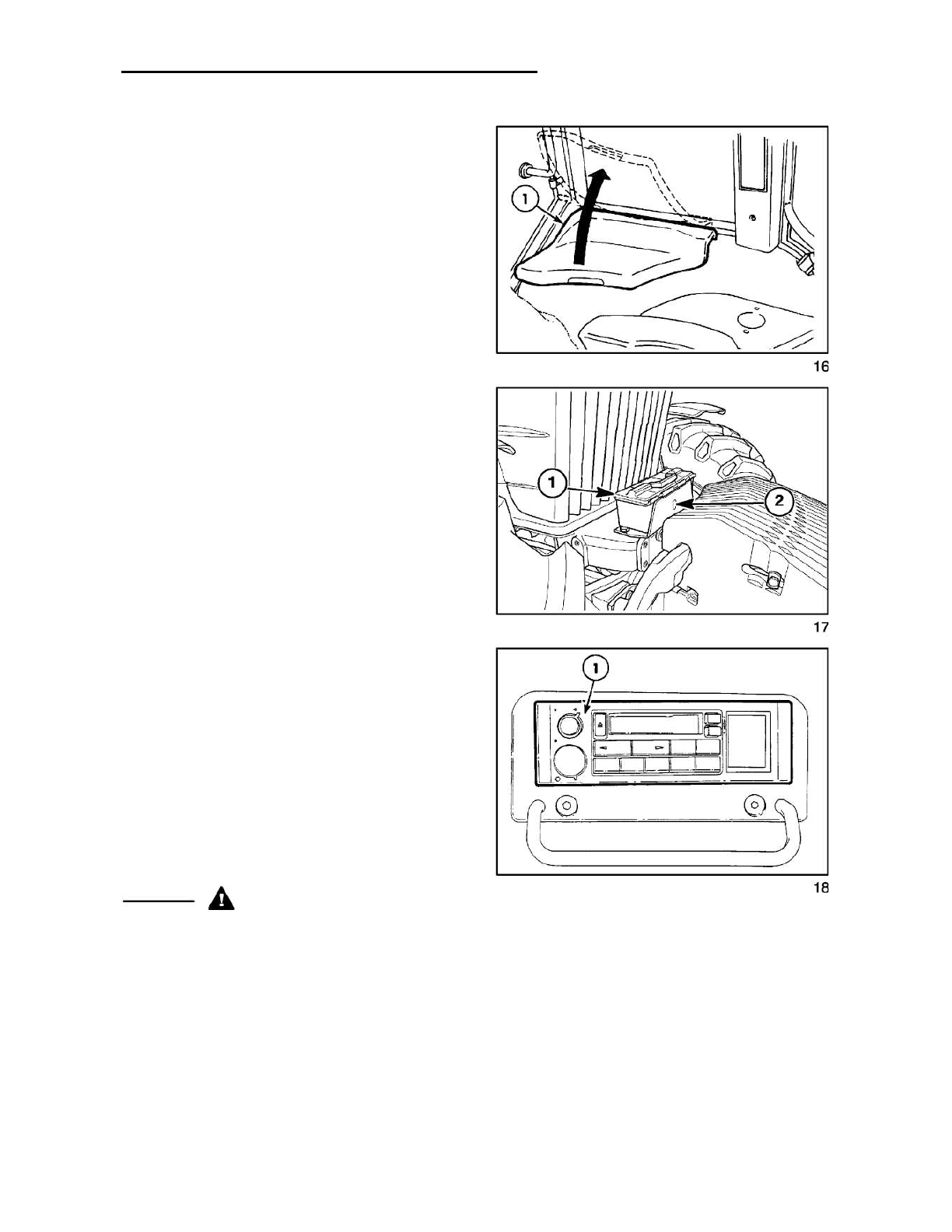 1

16

1

2

17

1

18