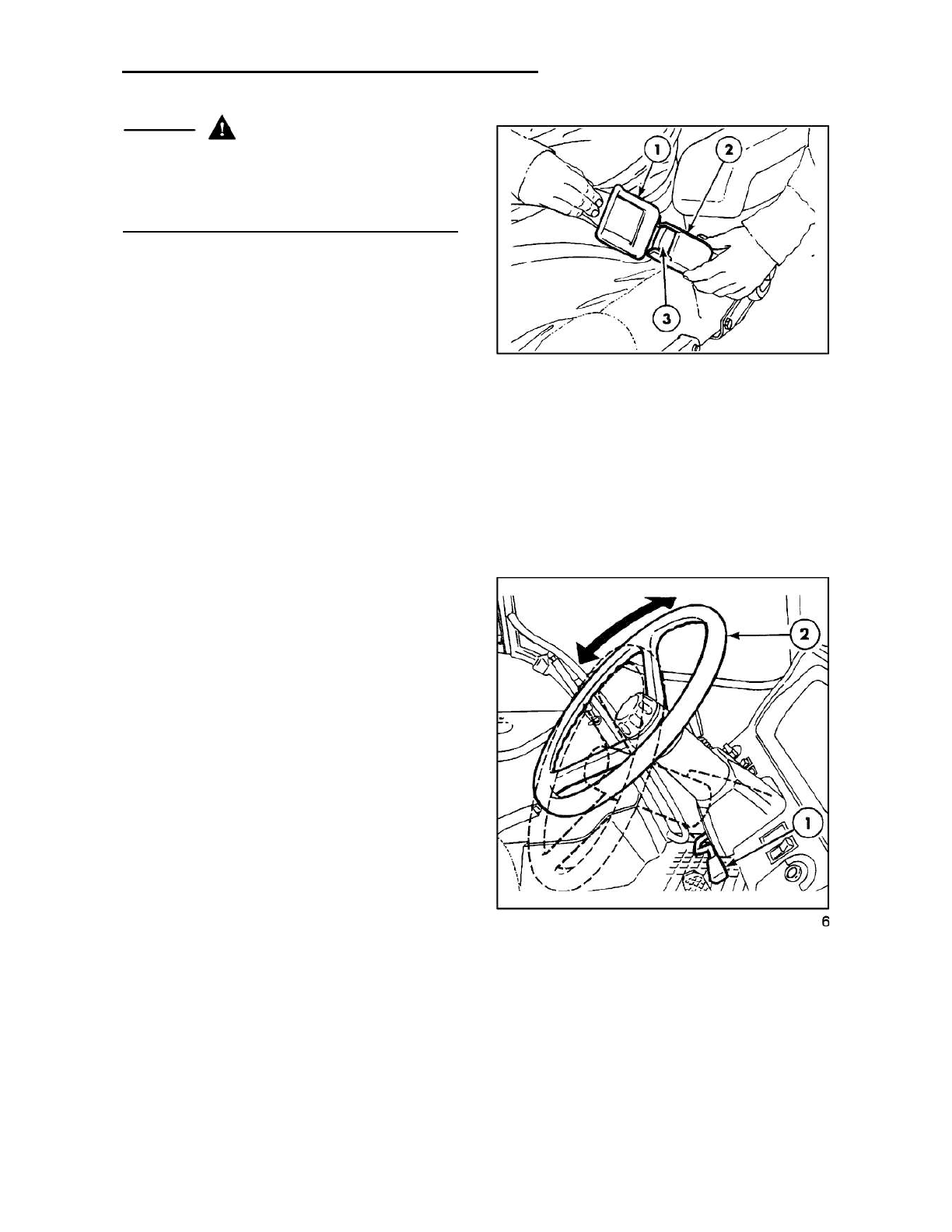 1

2

3

2

1

6