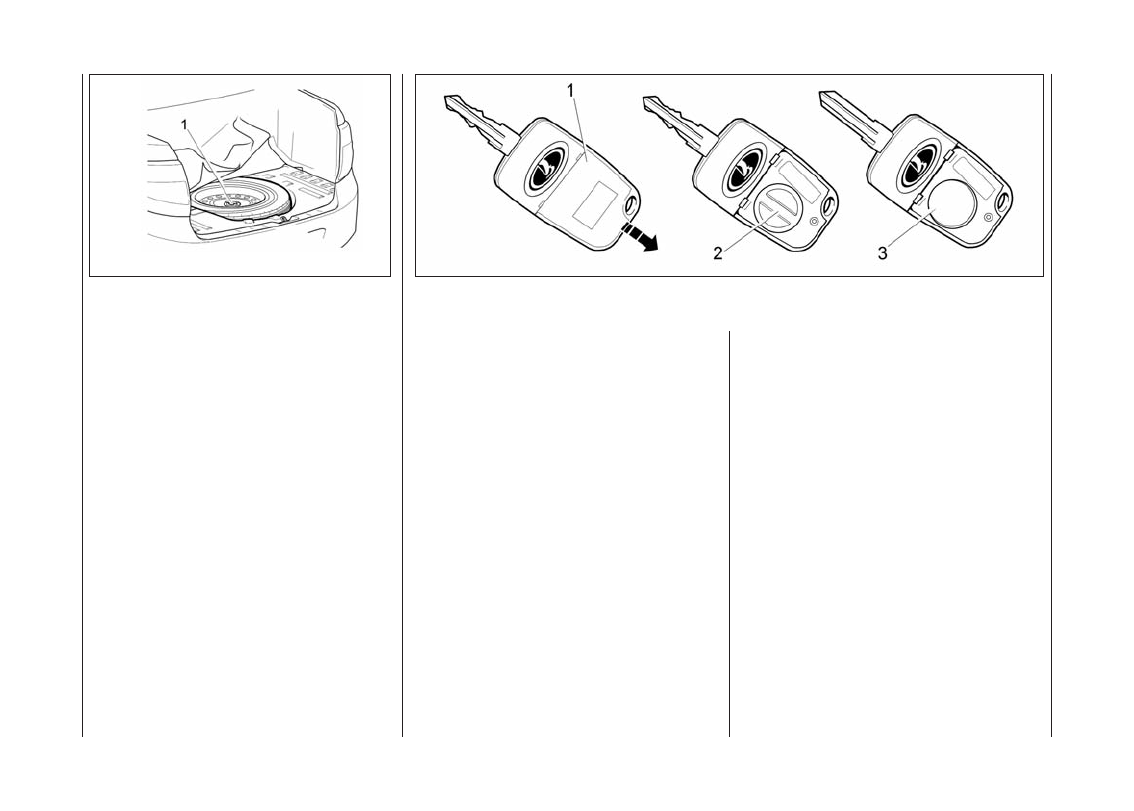 1

1

2

3