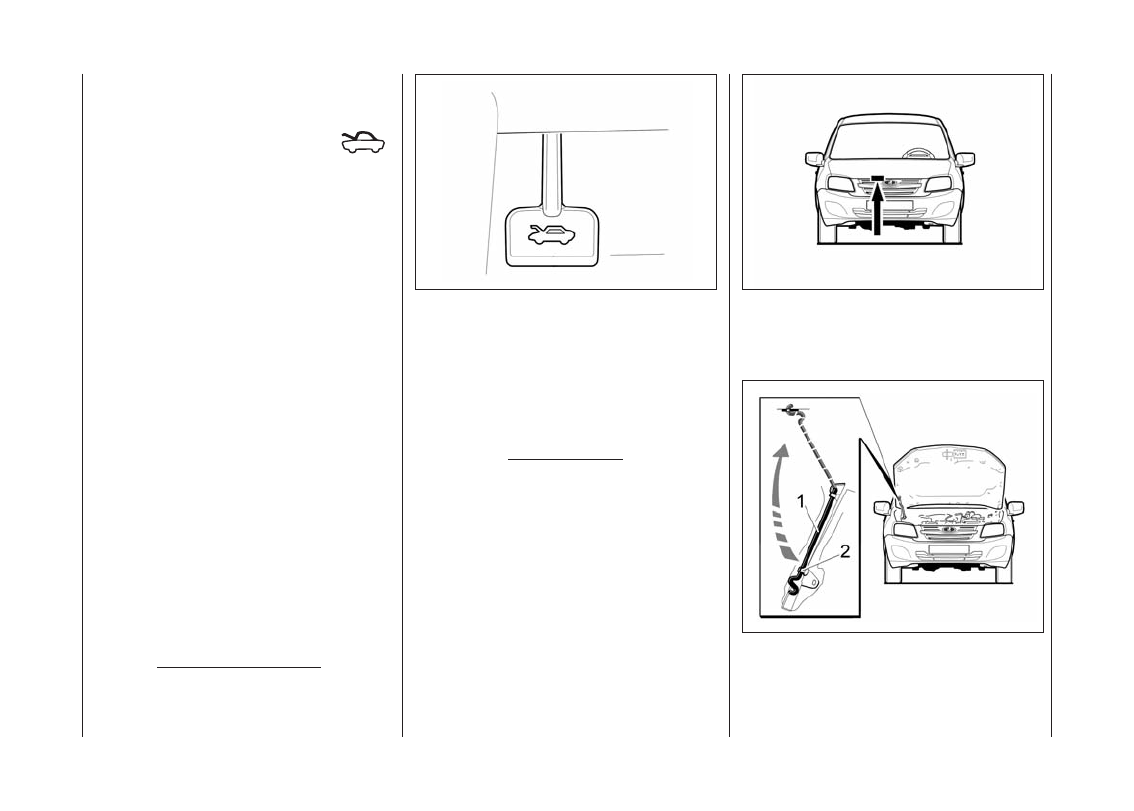 1

2