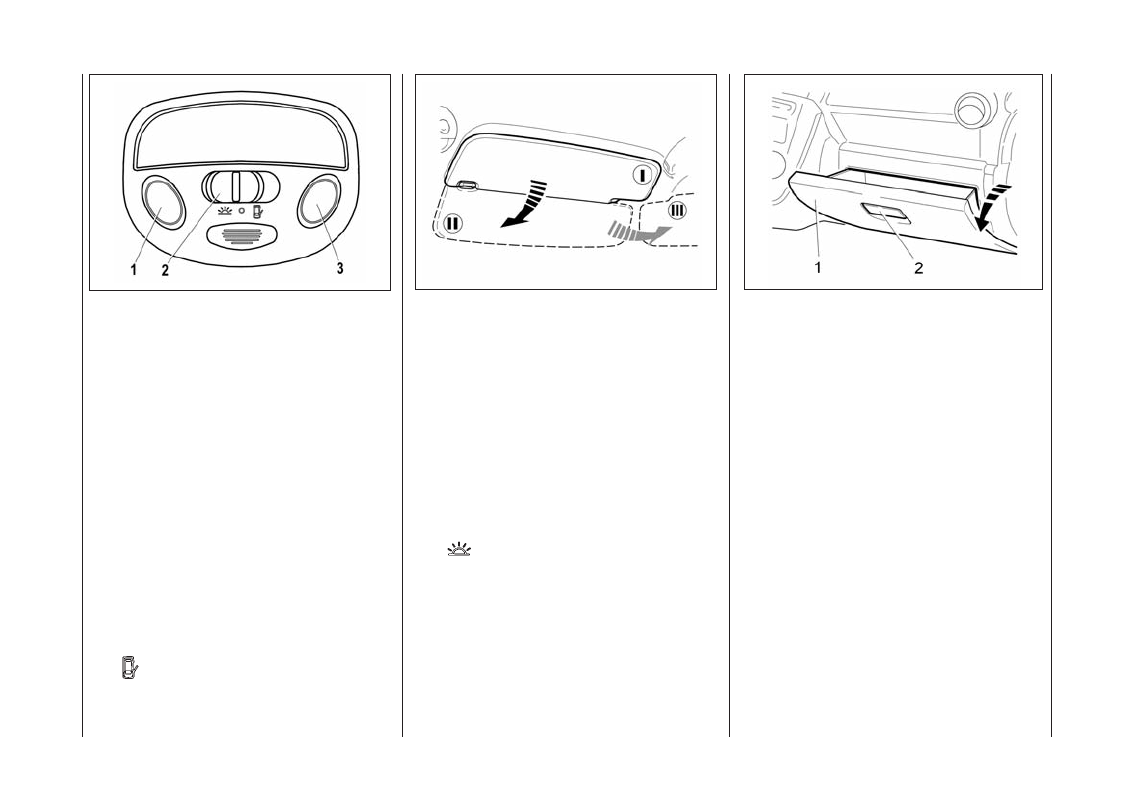 1 2 3

I
II
III

1 2