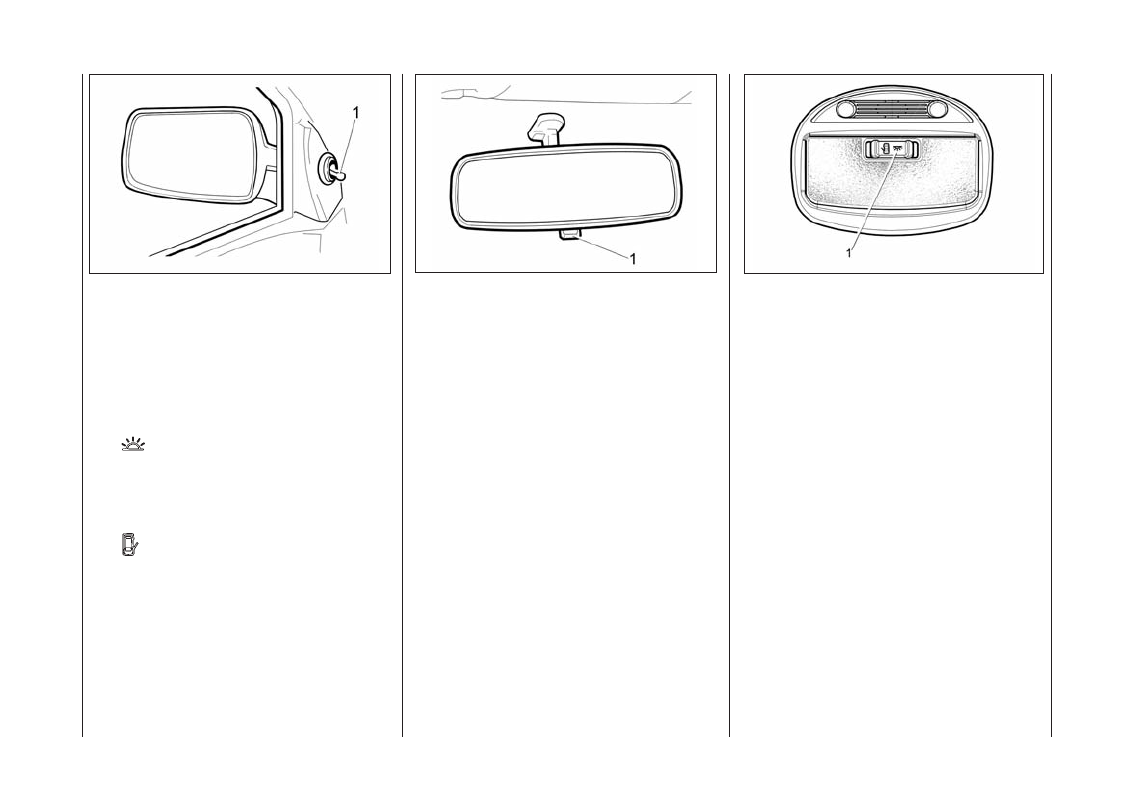 1

1

1