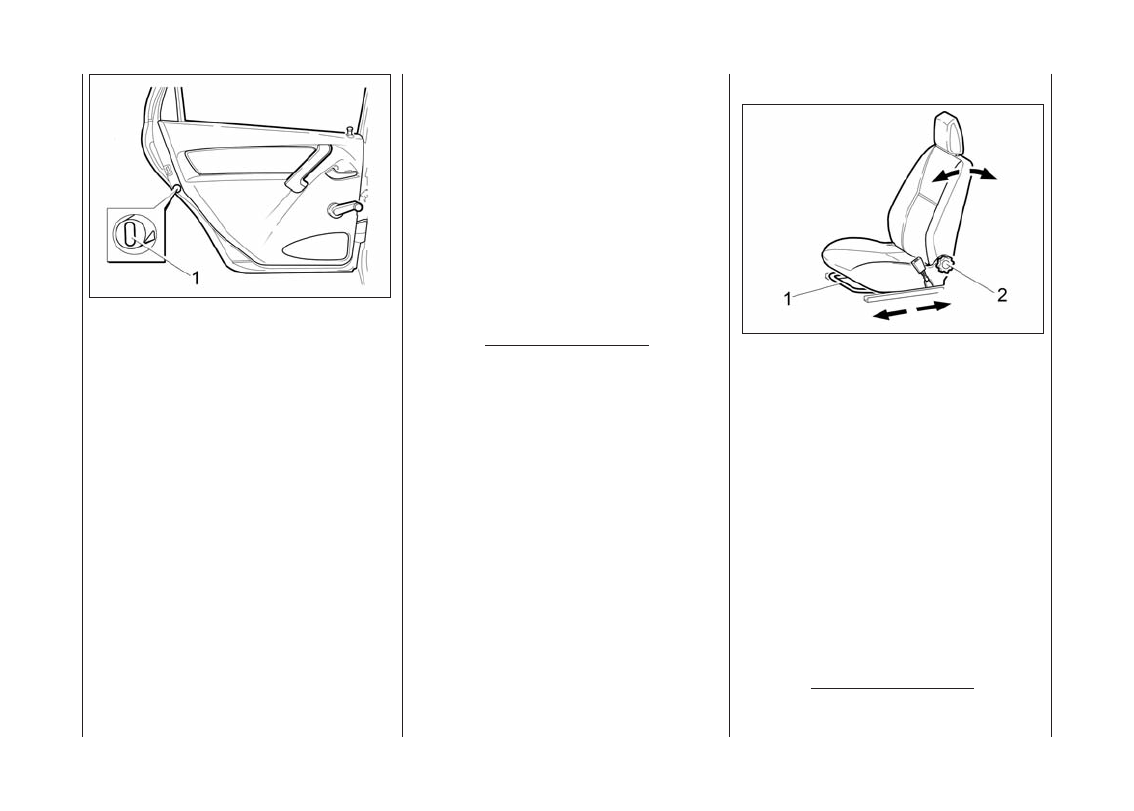 1

1

2