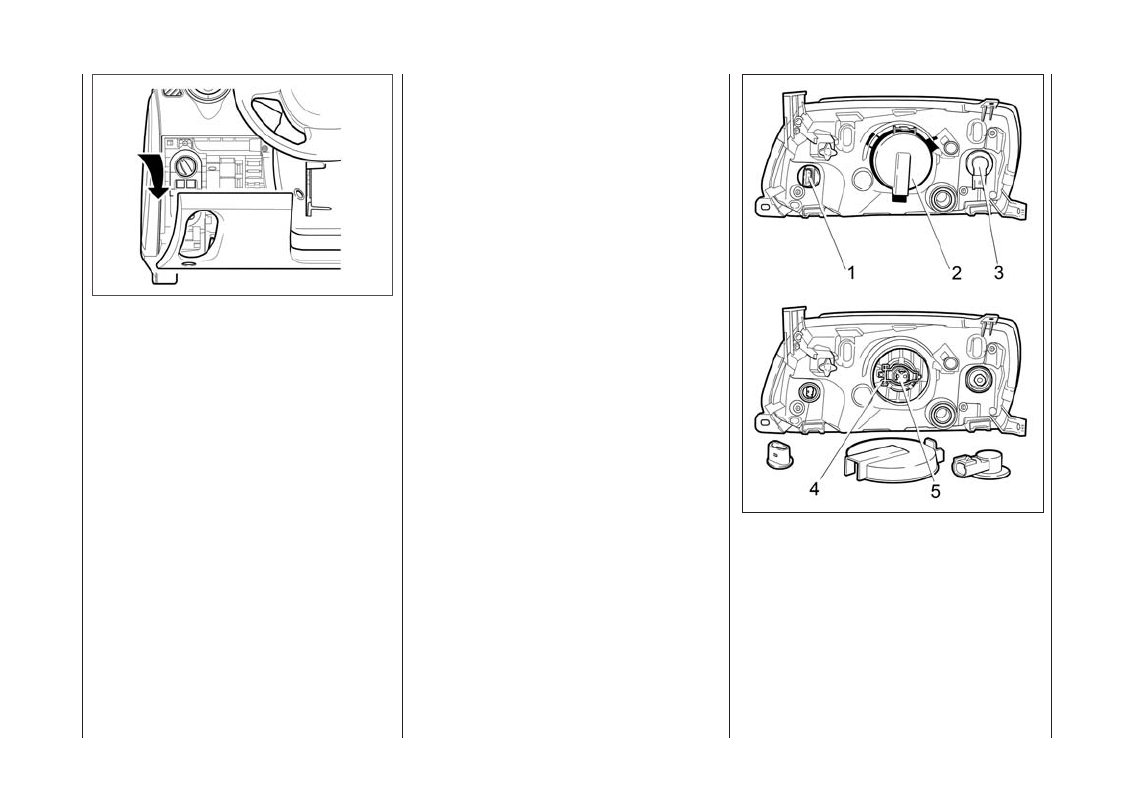 1
2
3
4
5