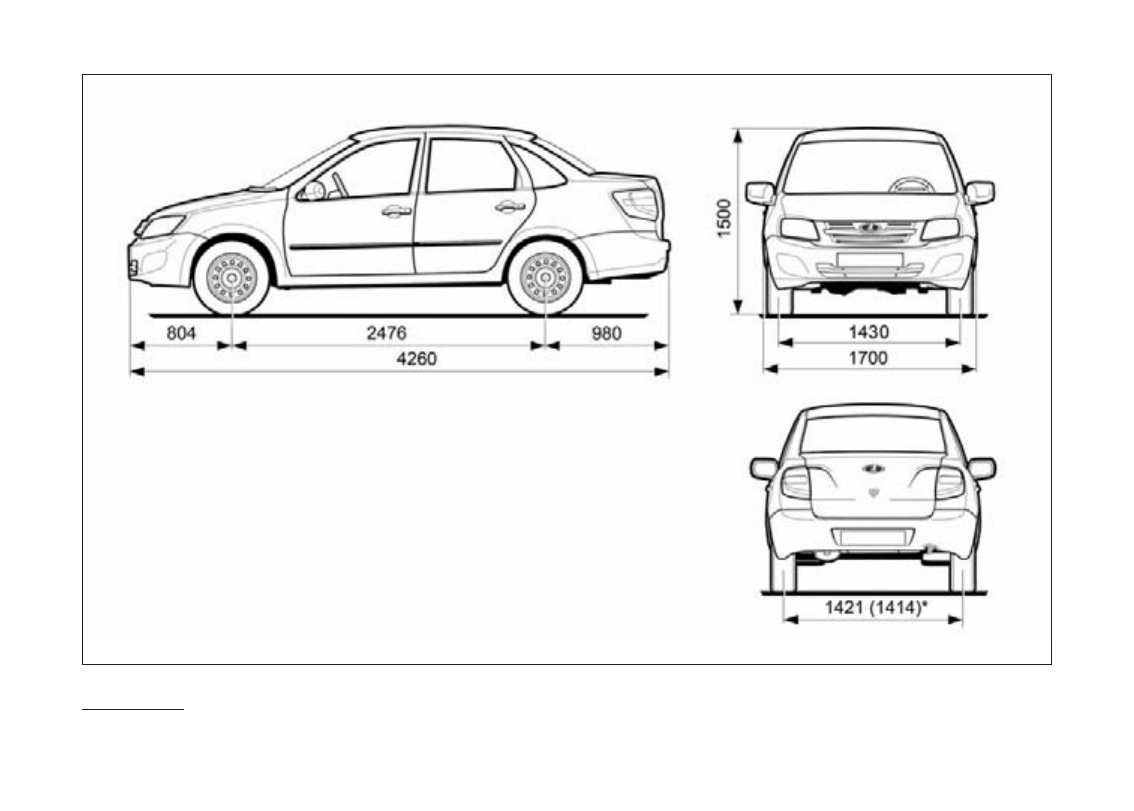 804
2476
980
4260
1500
1430
1700
1421 (1414)*