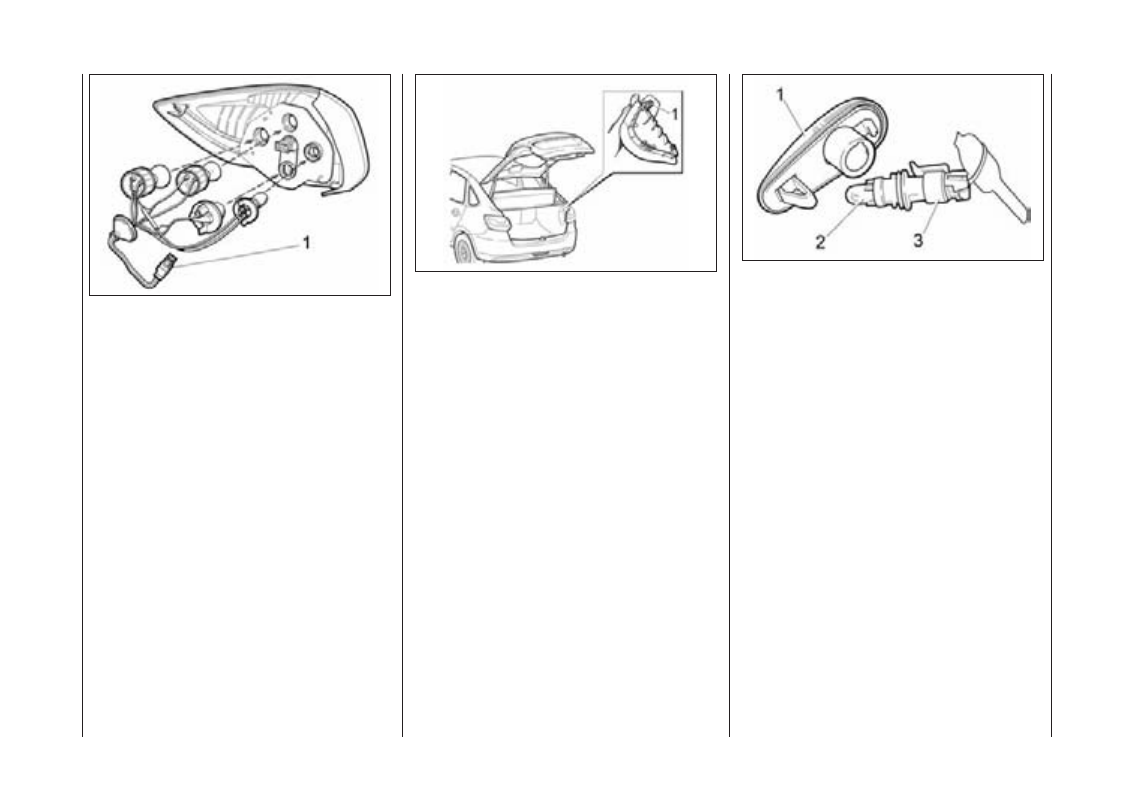 1

1

1

2

3