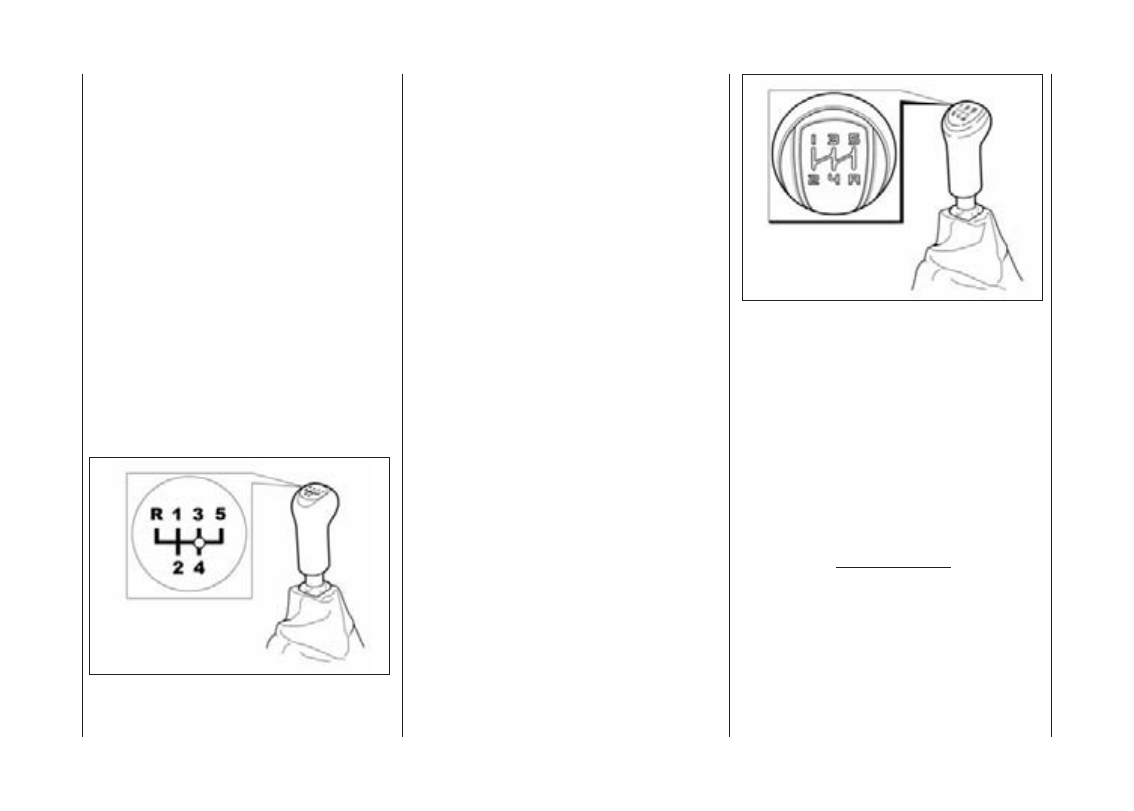 R 1 3 5
2 4

1 3 5
2 4 R