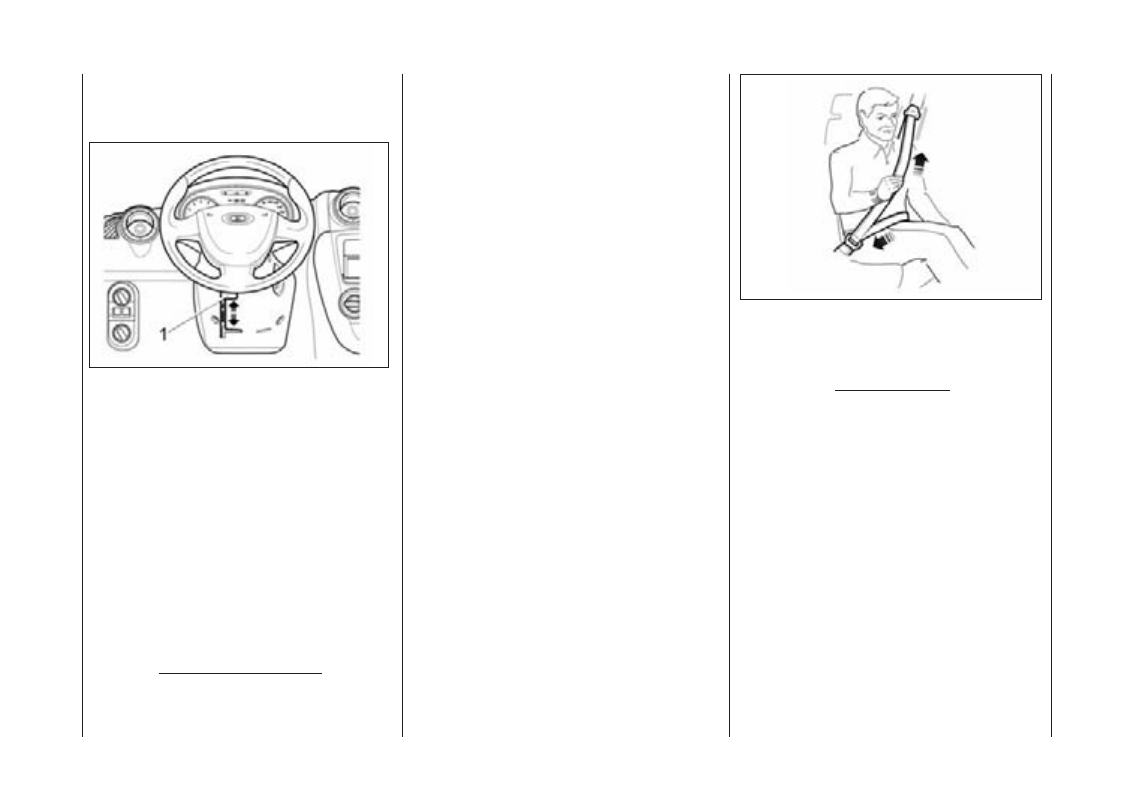 1