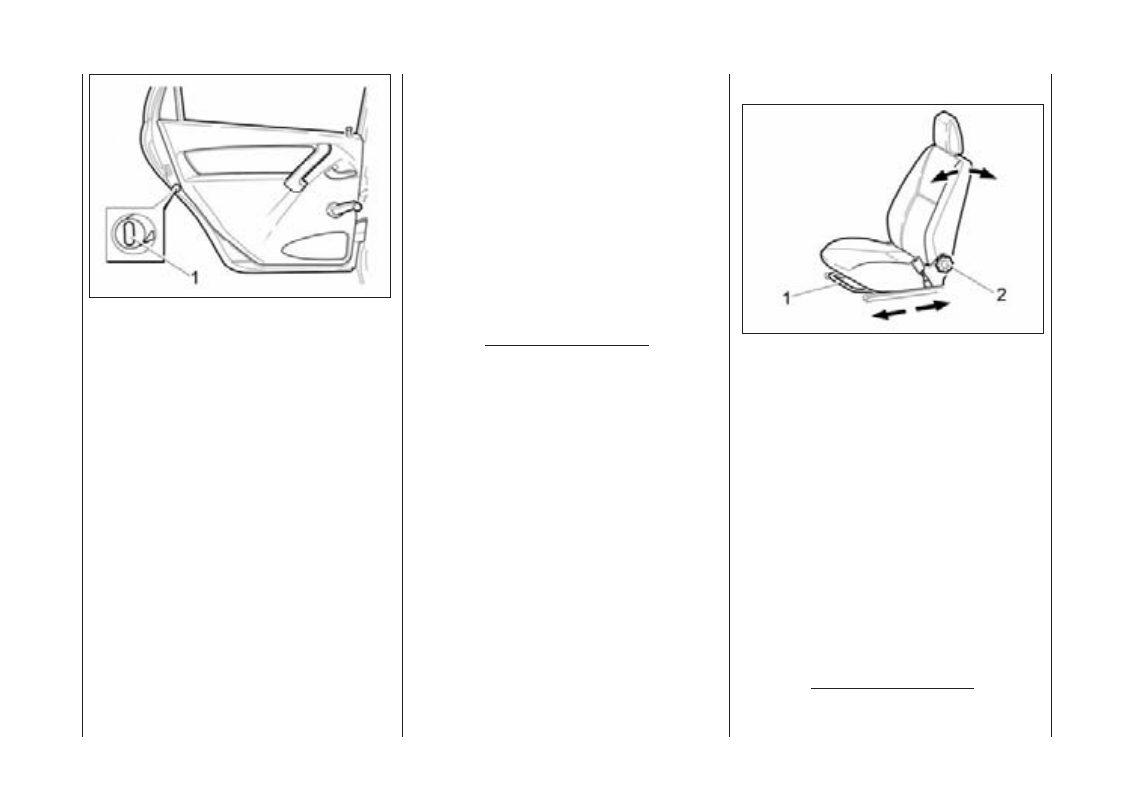 1

1

2