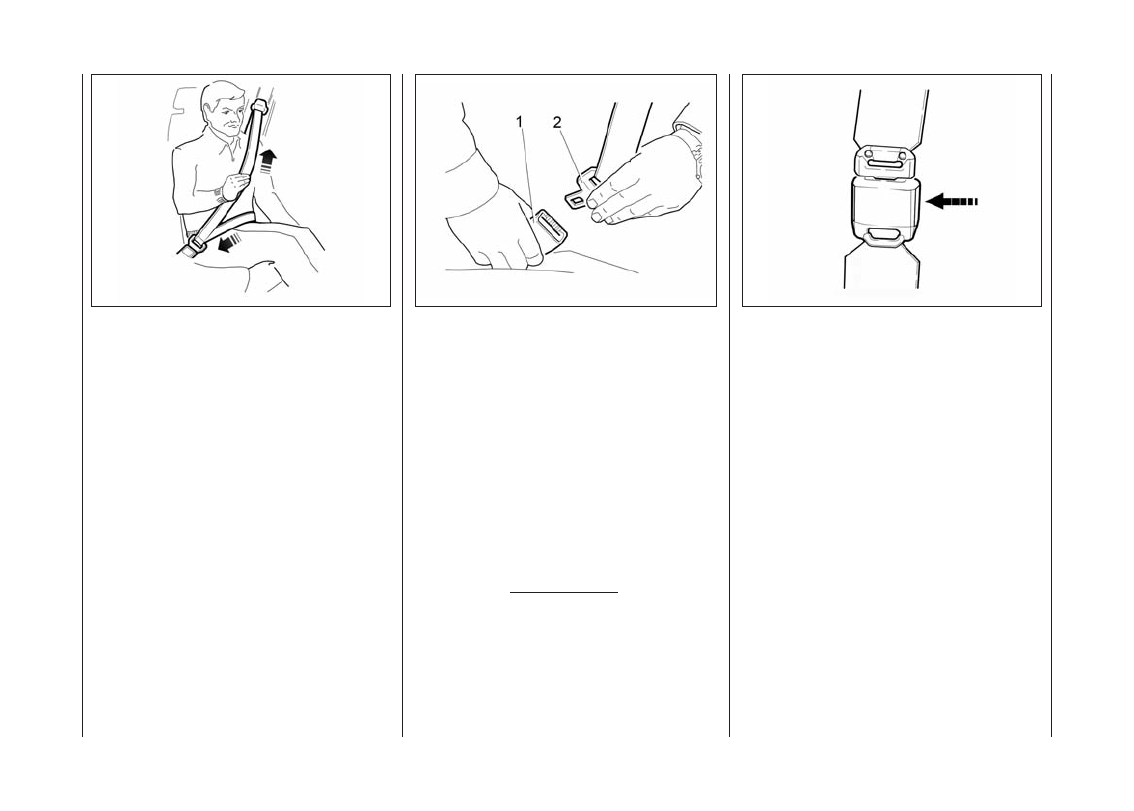 1
2