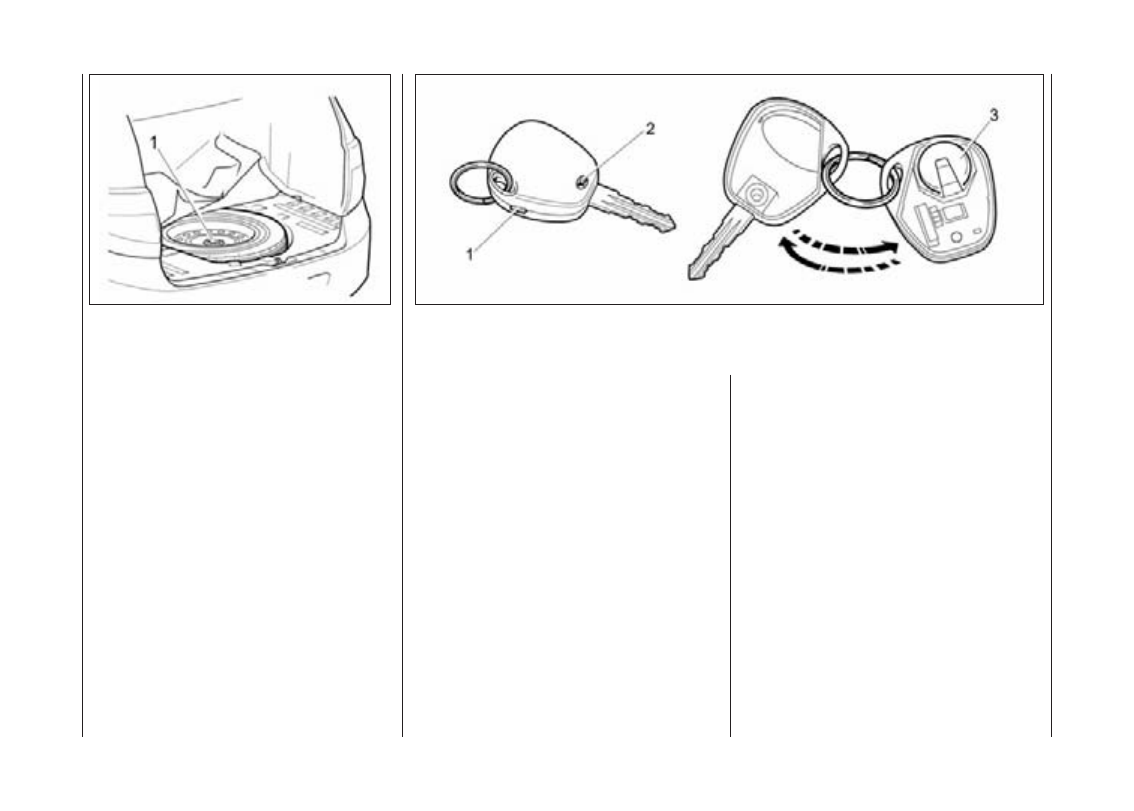 1

2

1

3