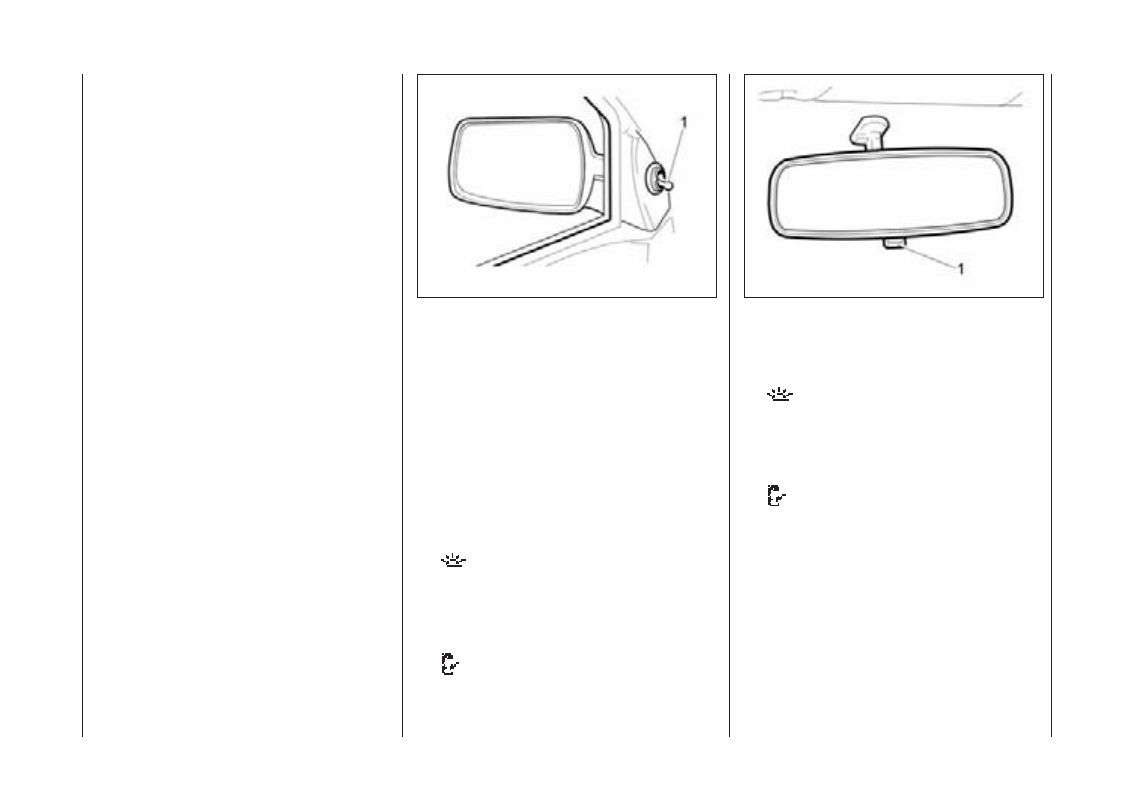 1

1