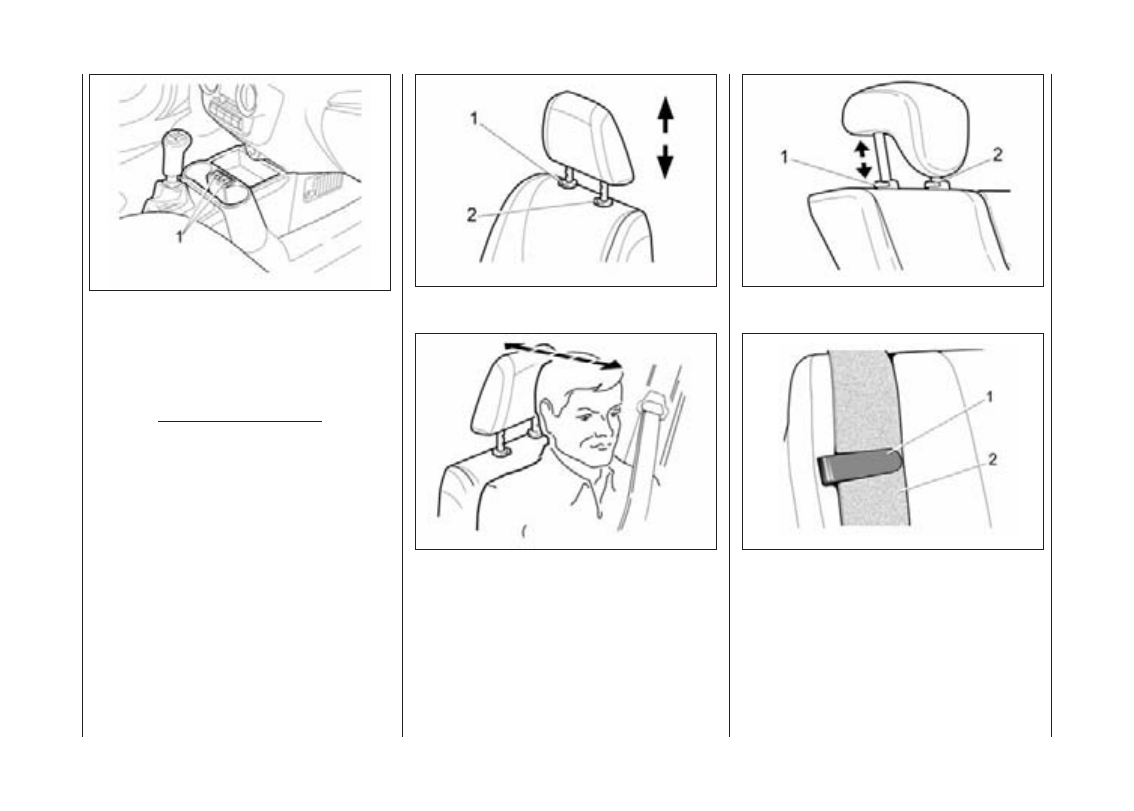 1

1

2

1

2

1

2