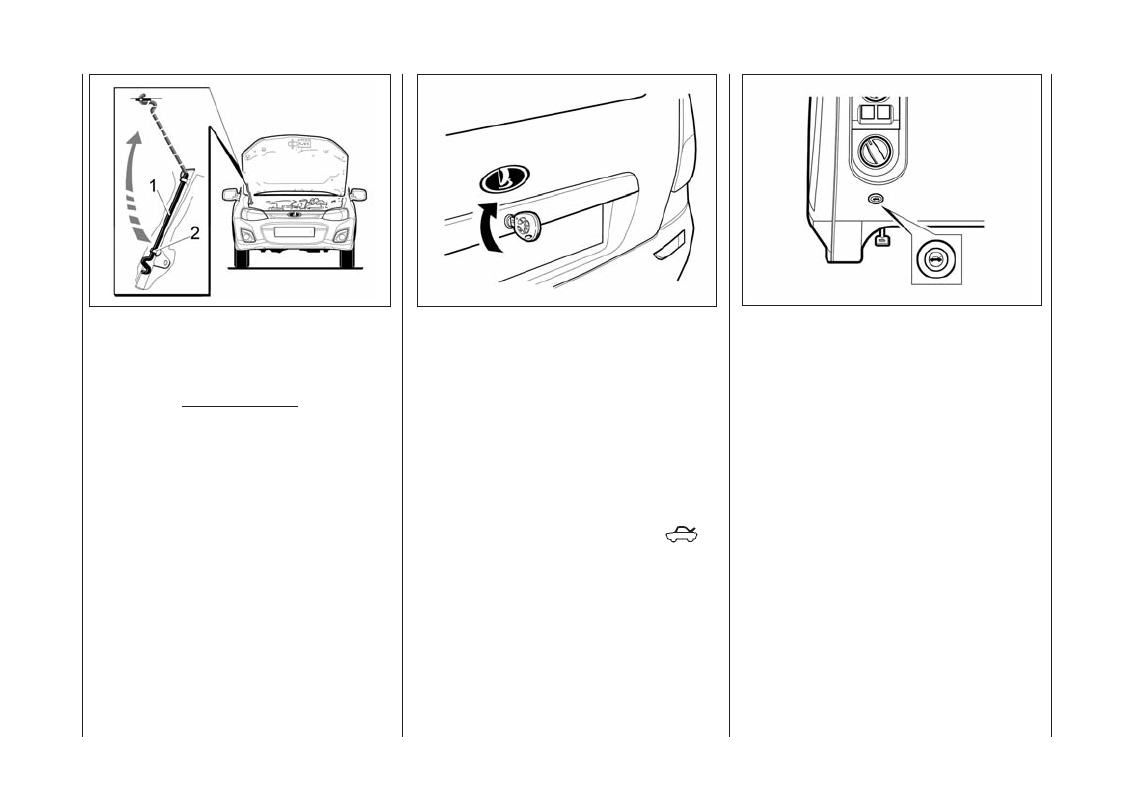 1
2