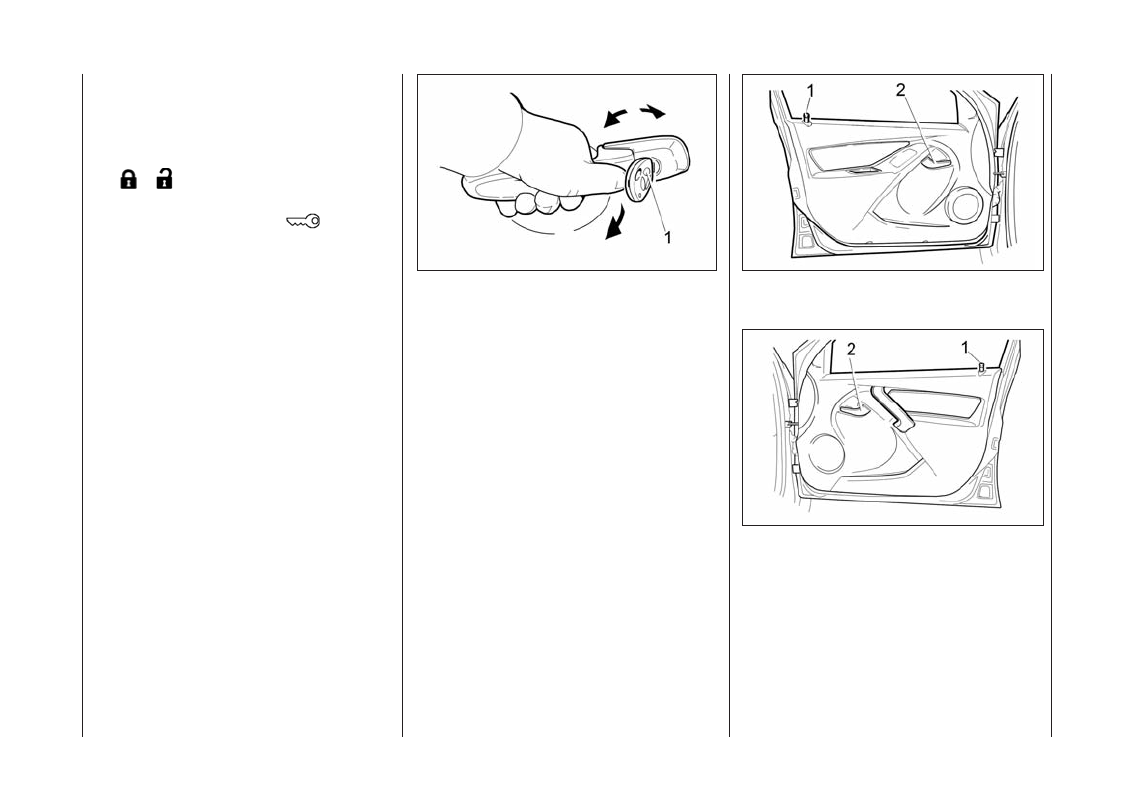 1

1 2

2 1