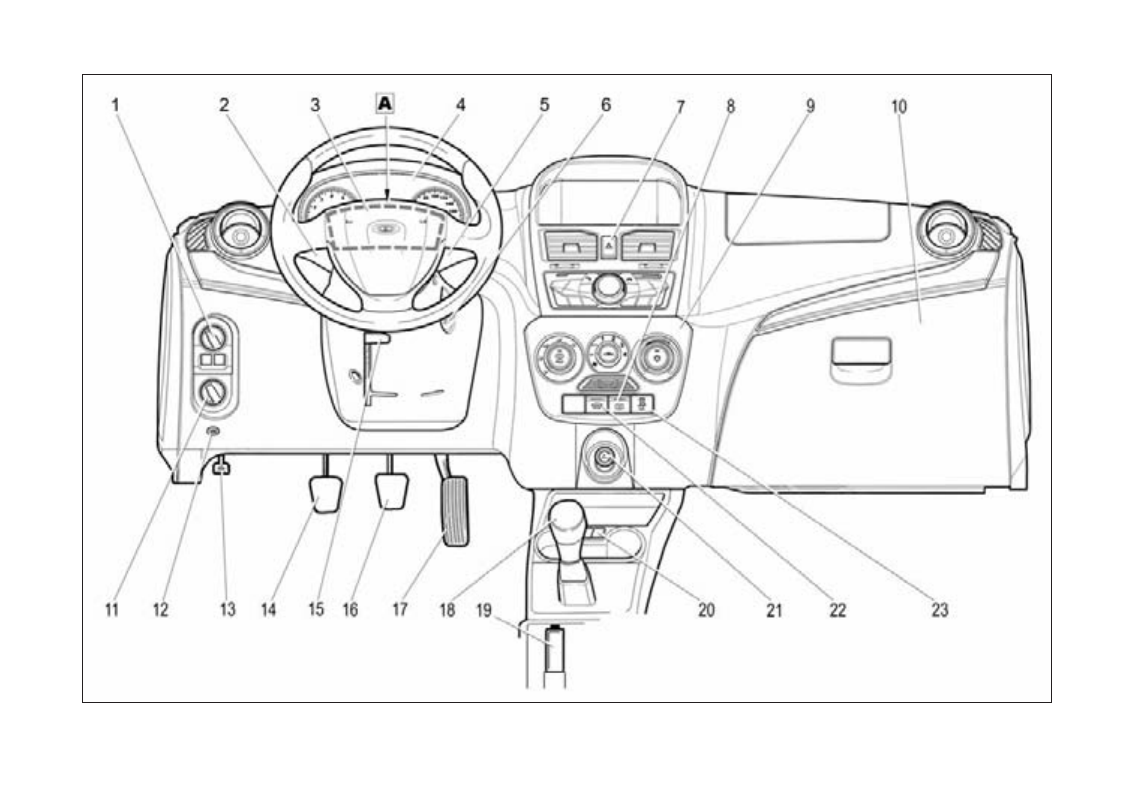 1
2
3
A
4
5
6
7
8
9
10
11
12
13
14
15
16
17
18
19
20
21
22
23