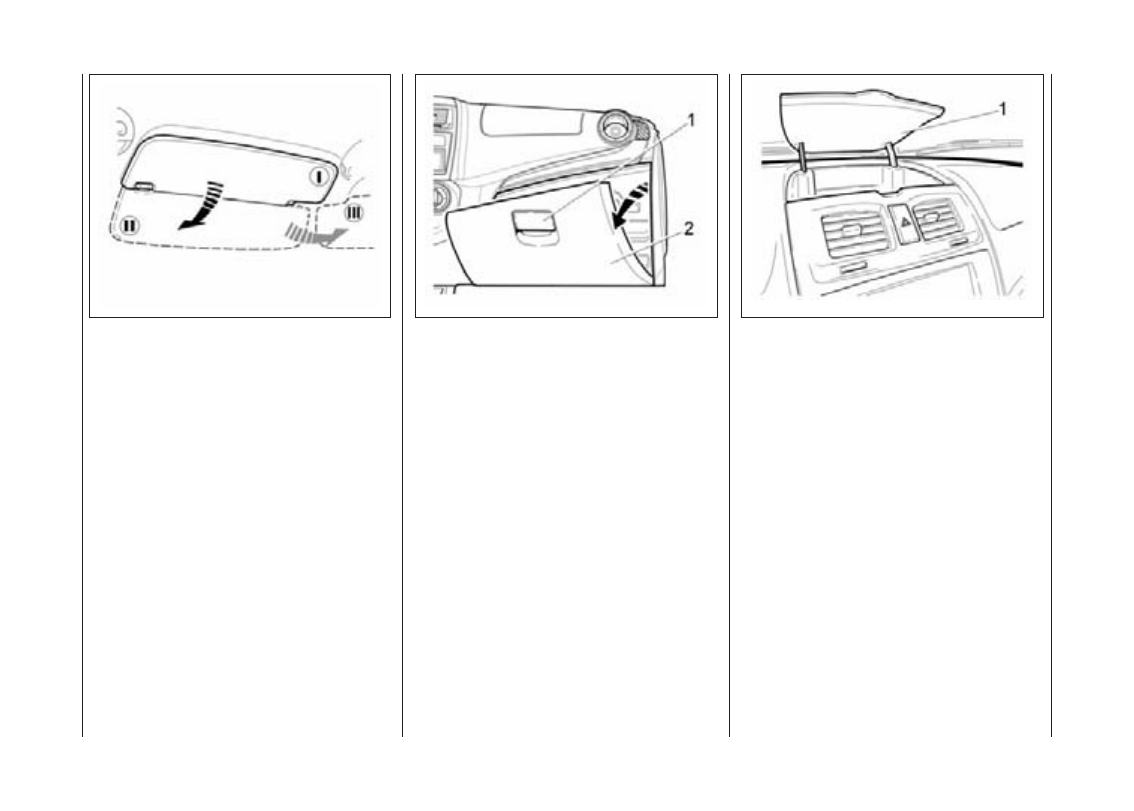 I
II
III

1
2

1