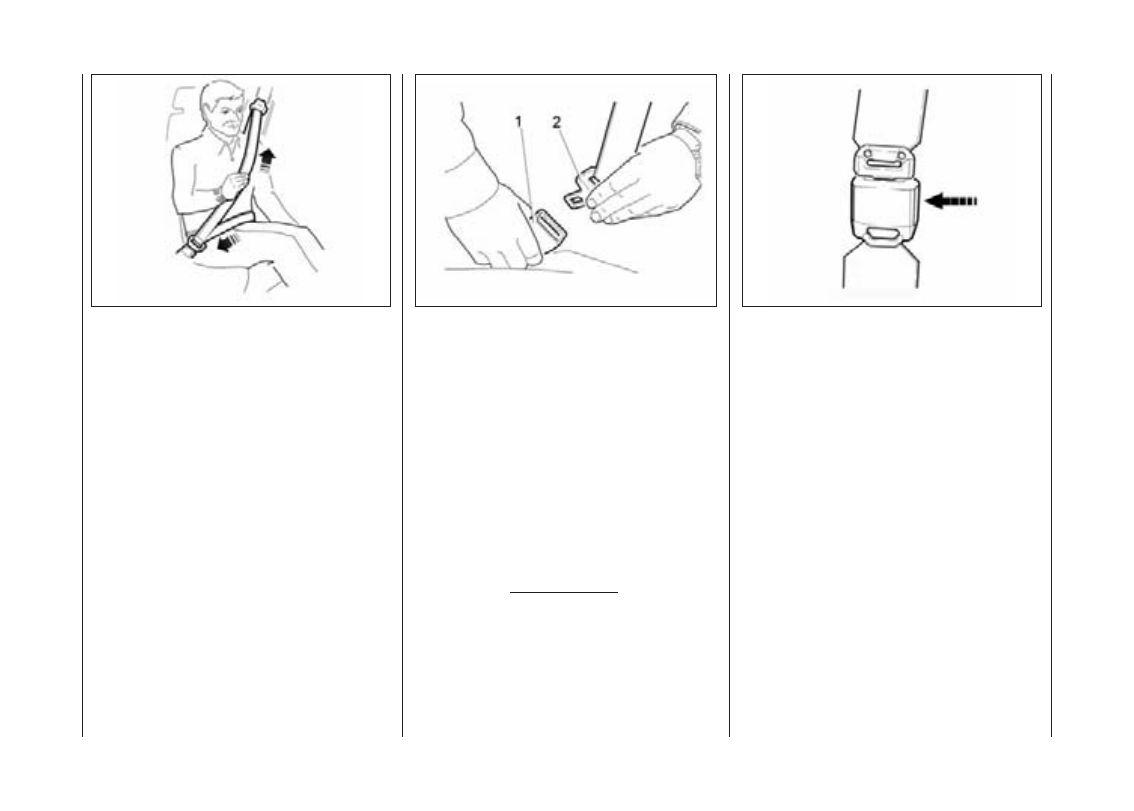 1
2