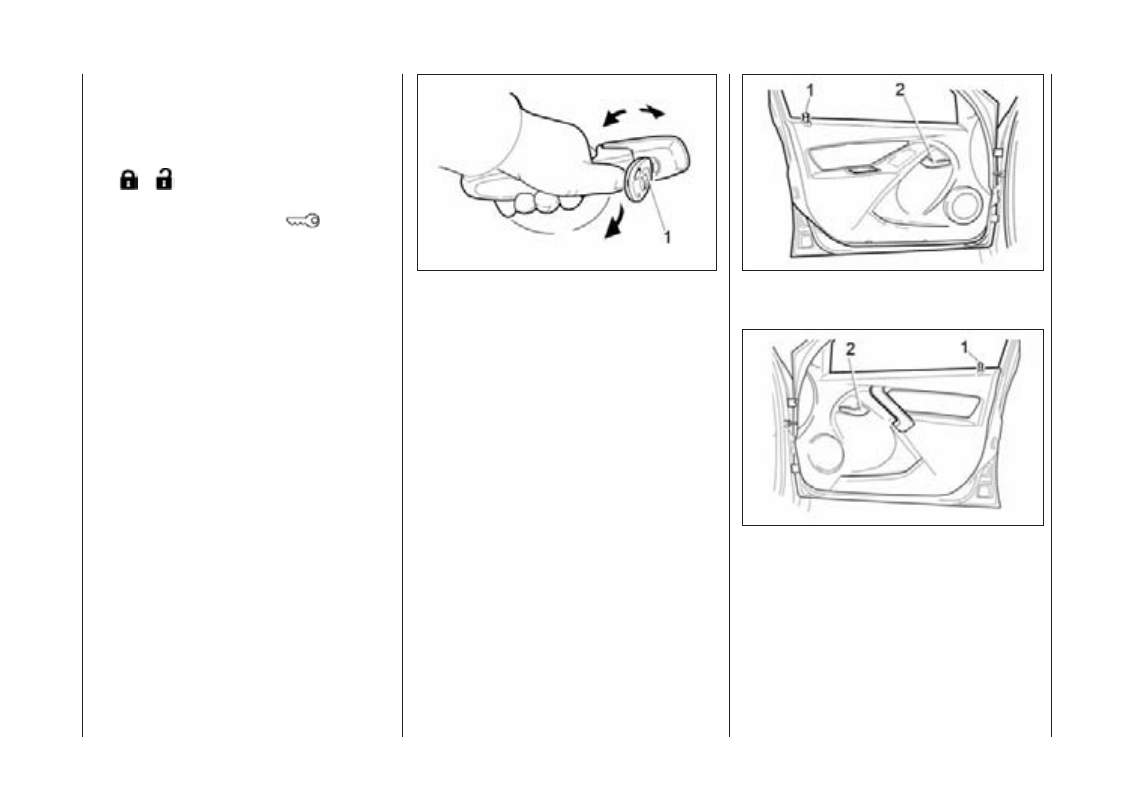 1

1 2

2 1