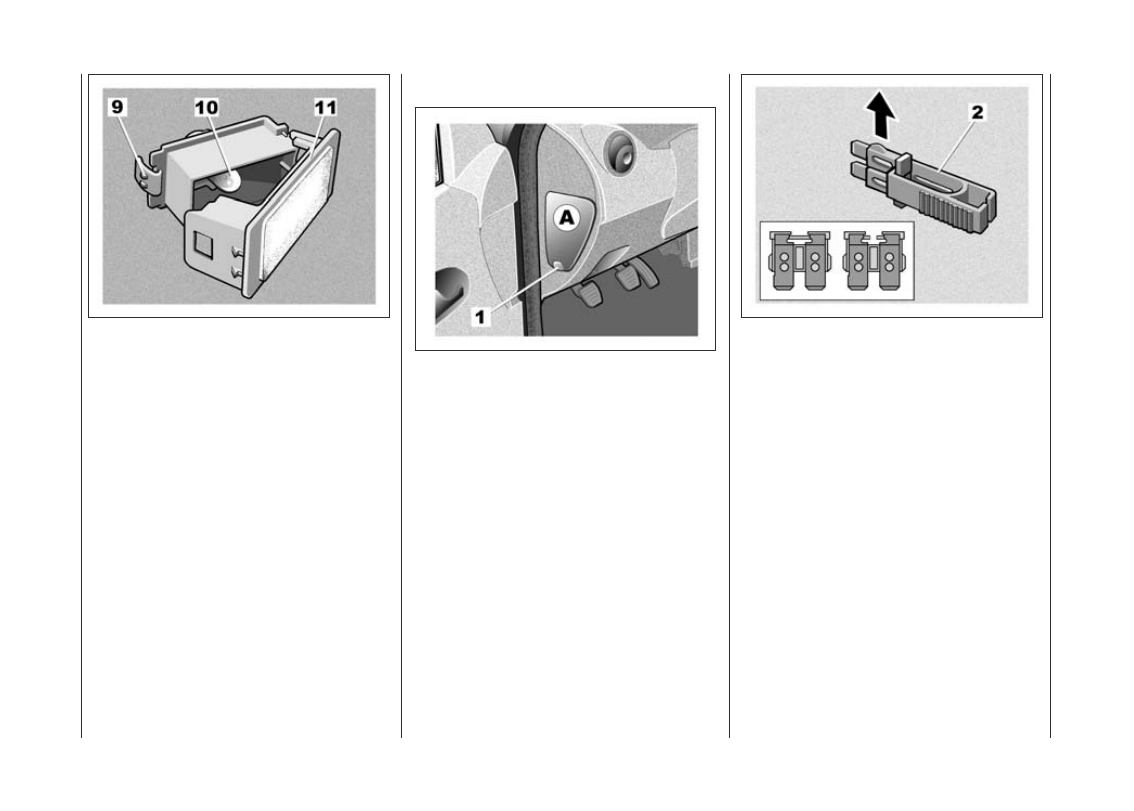 9
10
11

A
1

2