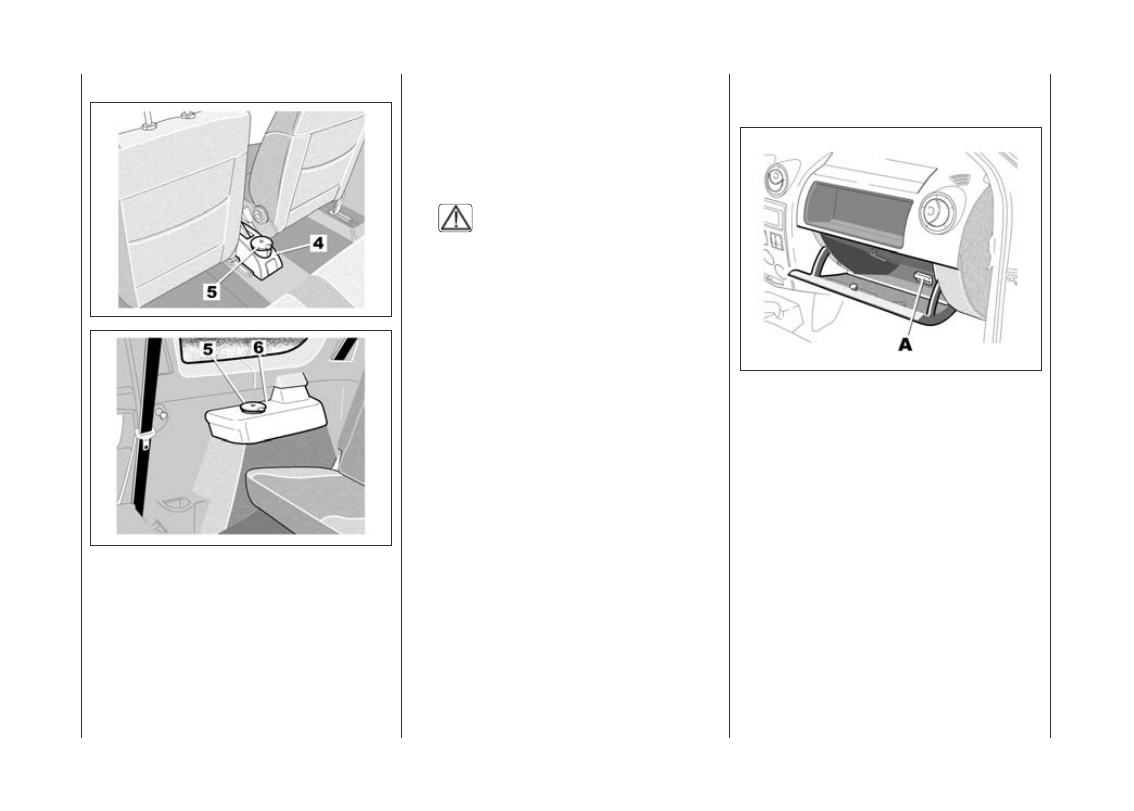 4
5

5 6

A