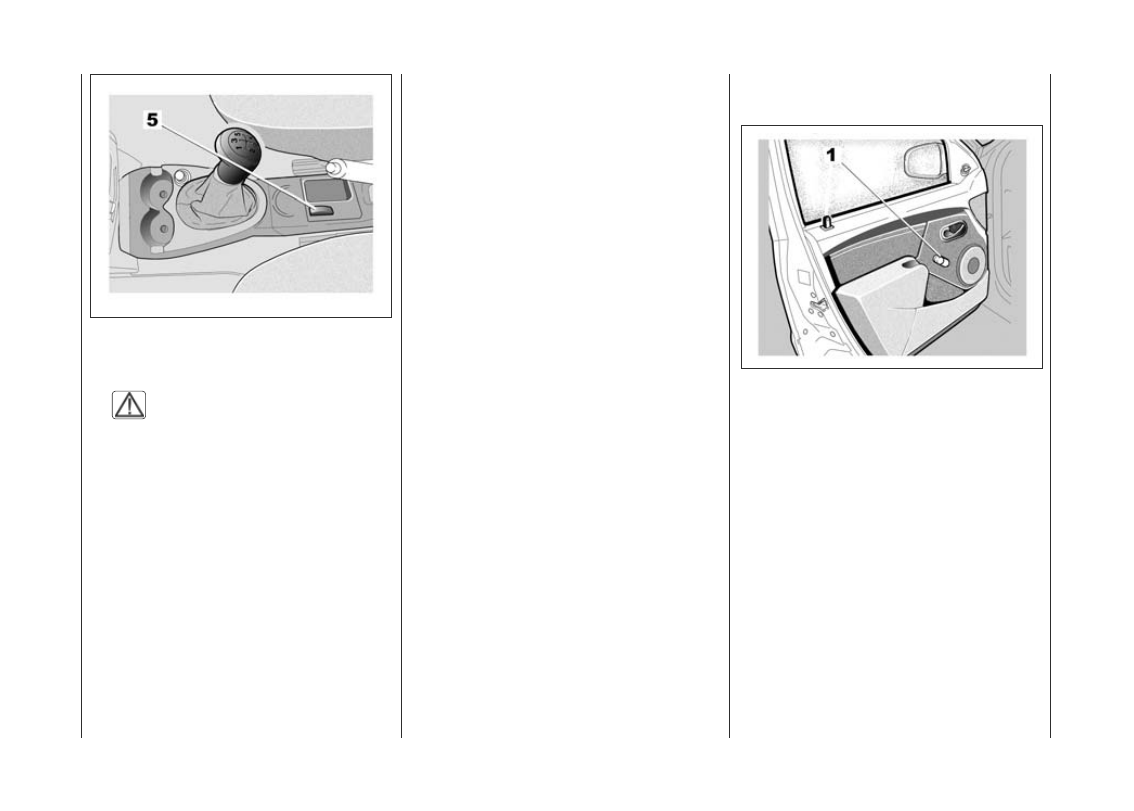 5

1