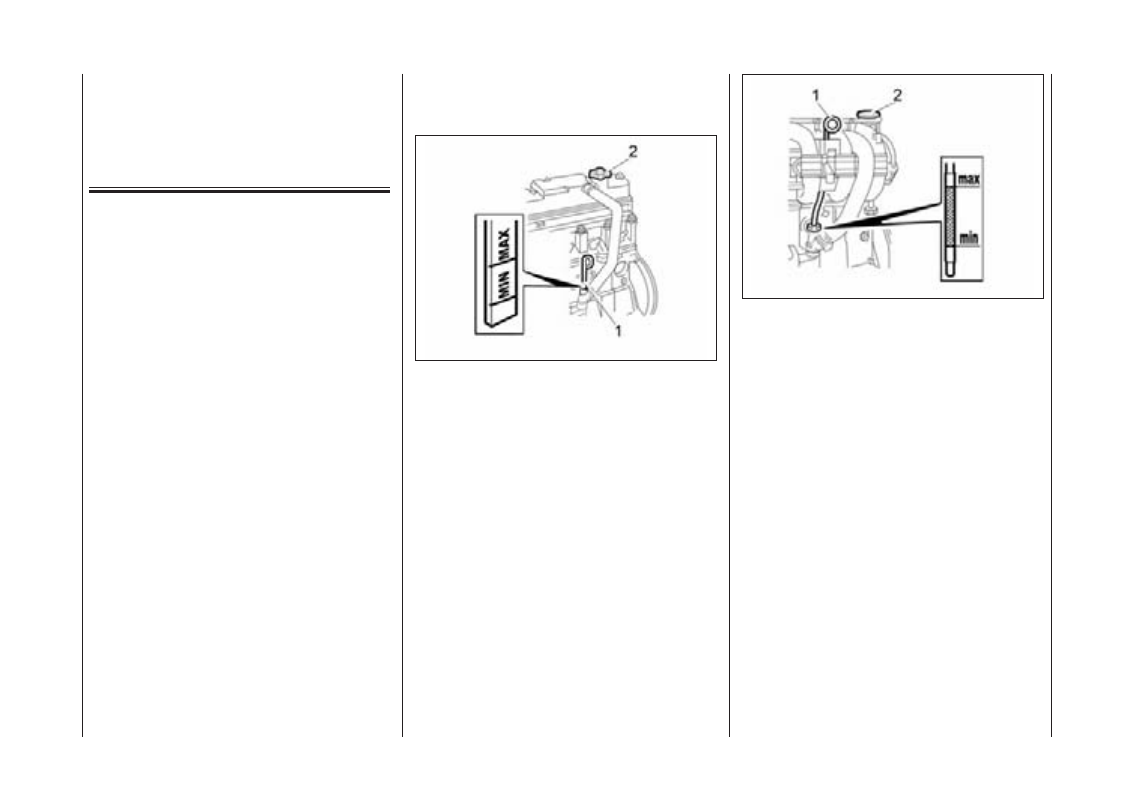 2

MIN

MAX

1

1

2

max

min