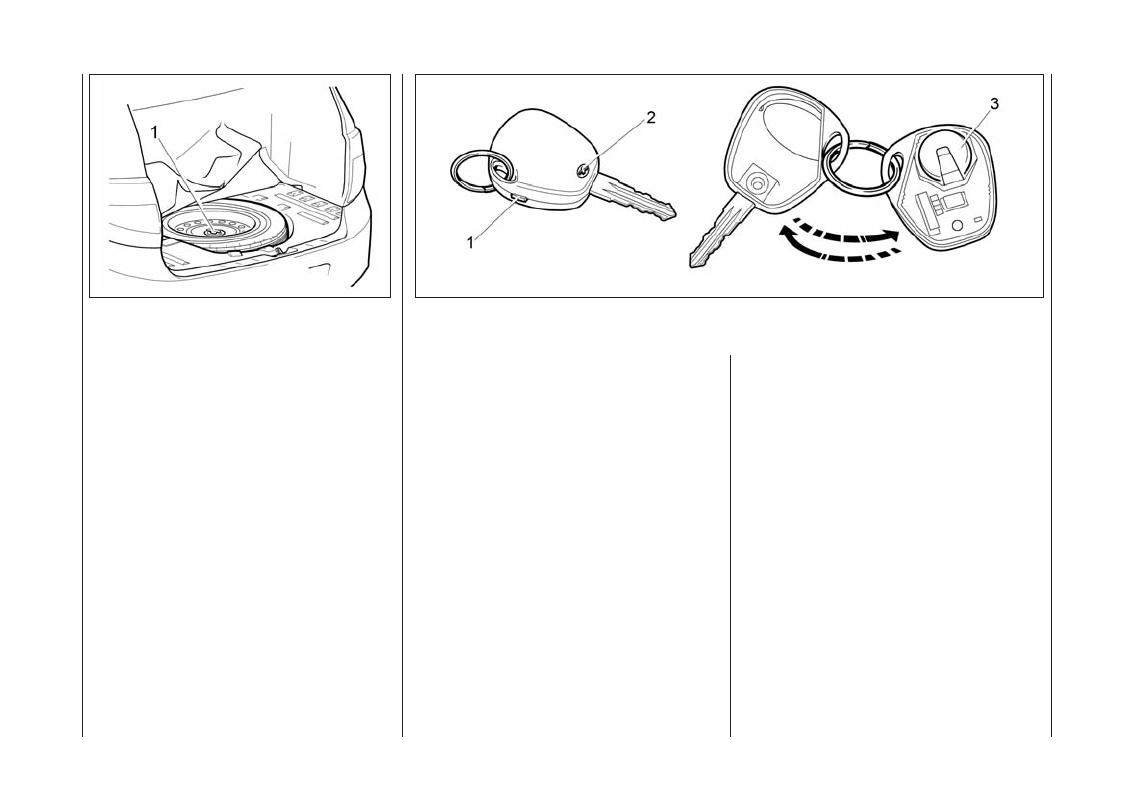 1

2

1

3