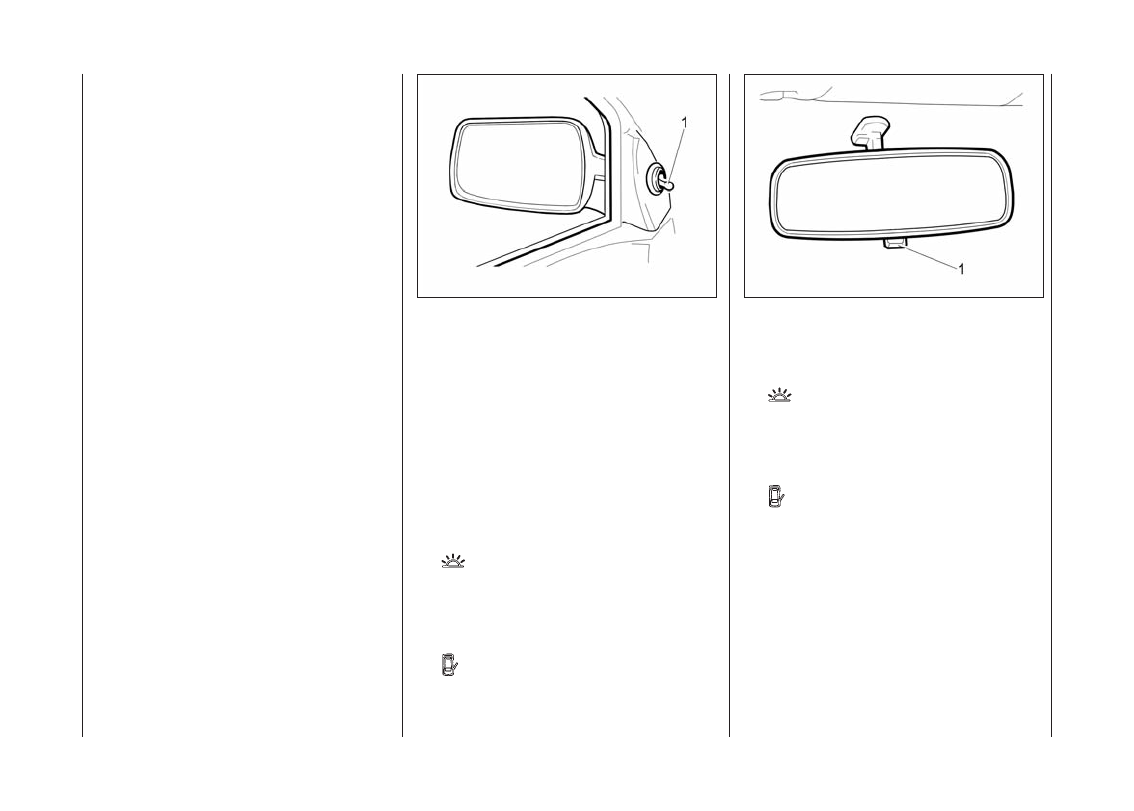 1

1