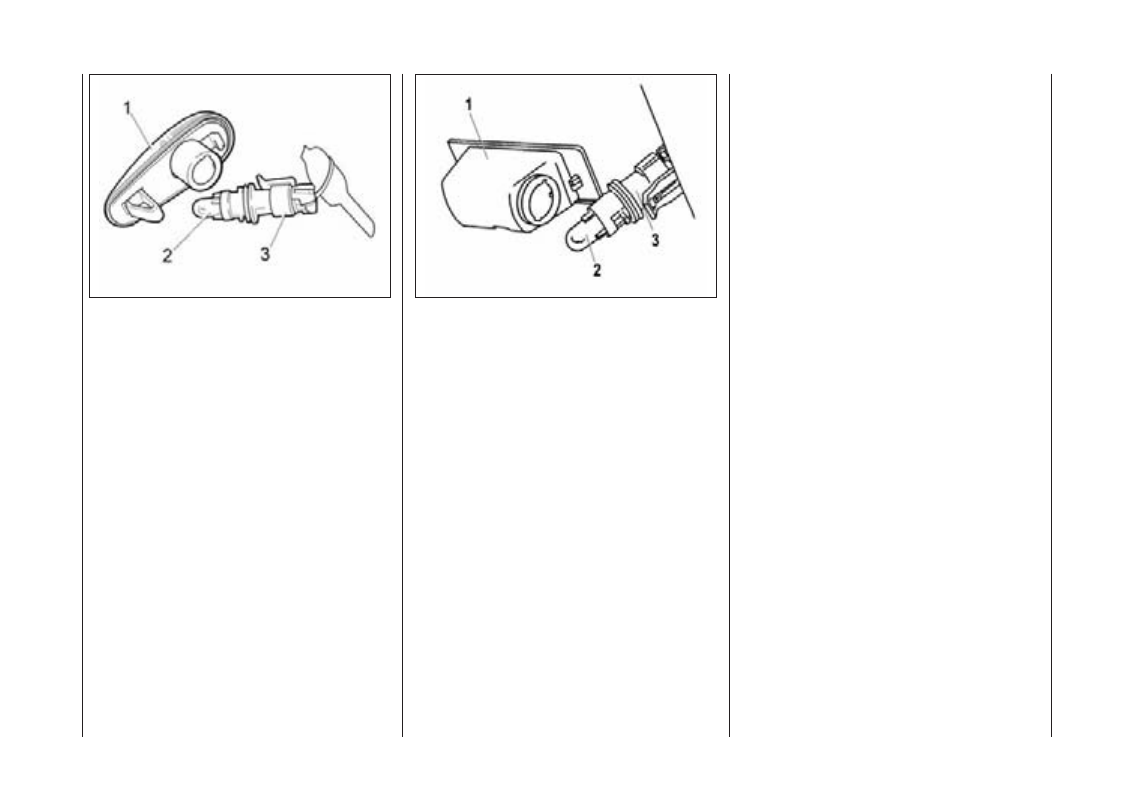 1
2
3

1
2
3