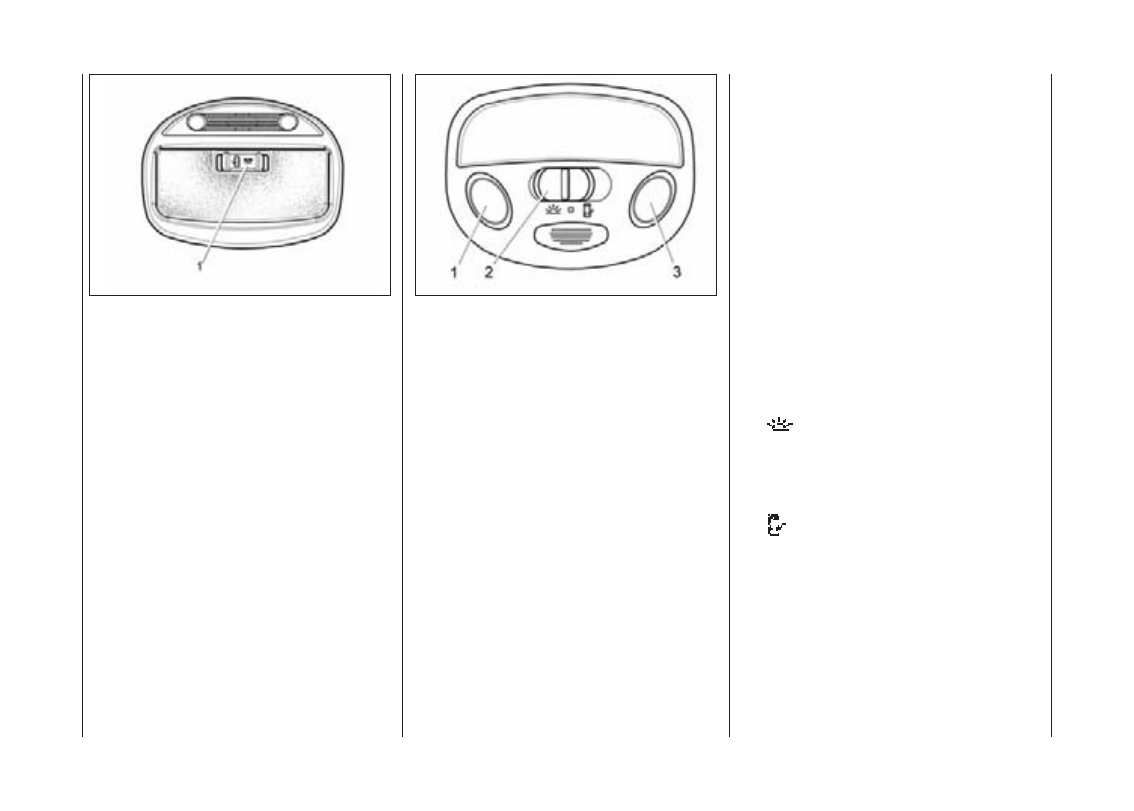 1

1
2
3