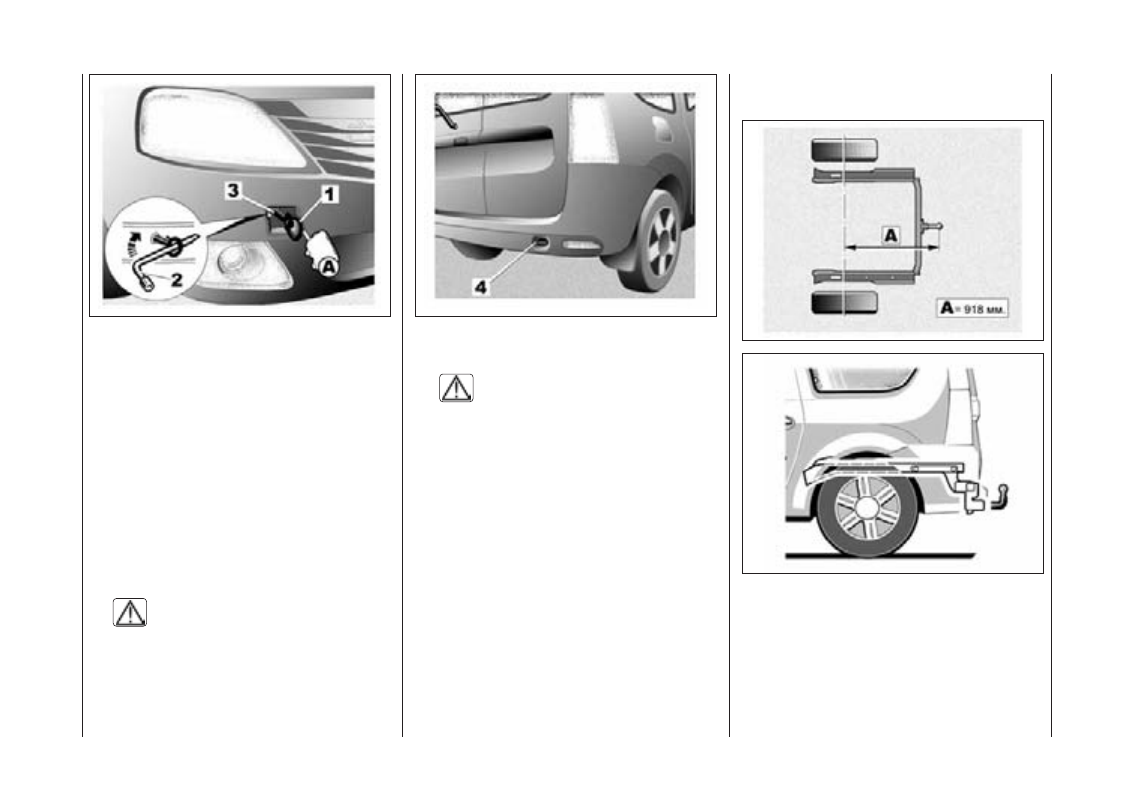 3
1
2
A

4

A
A = 918 мм.