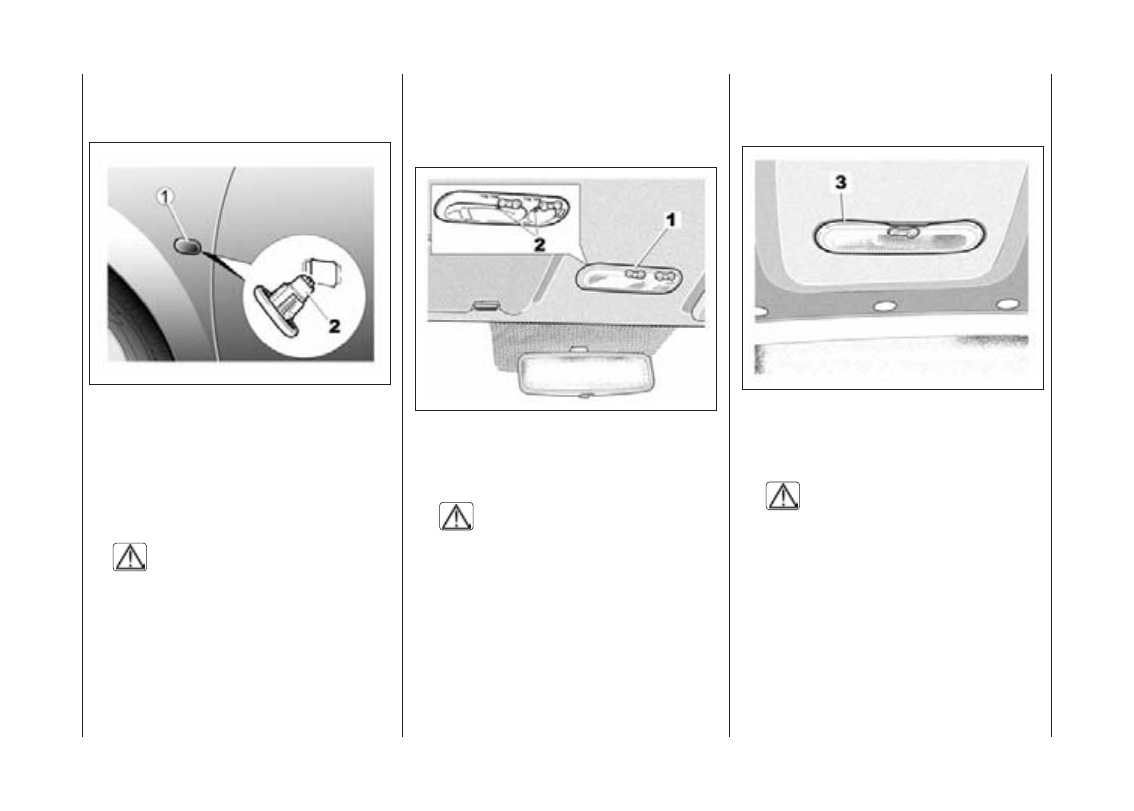 1
2

2
1

3