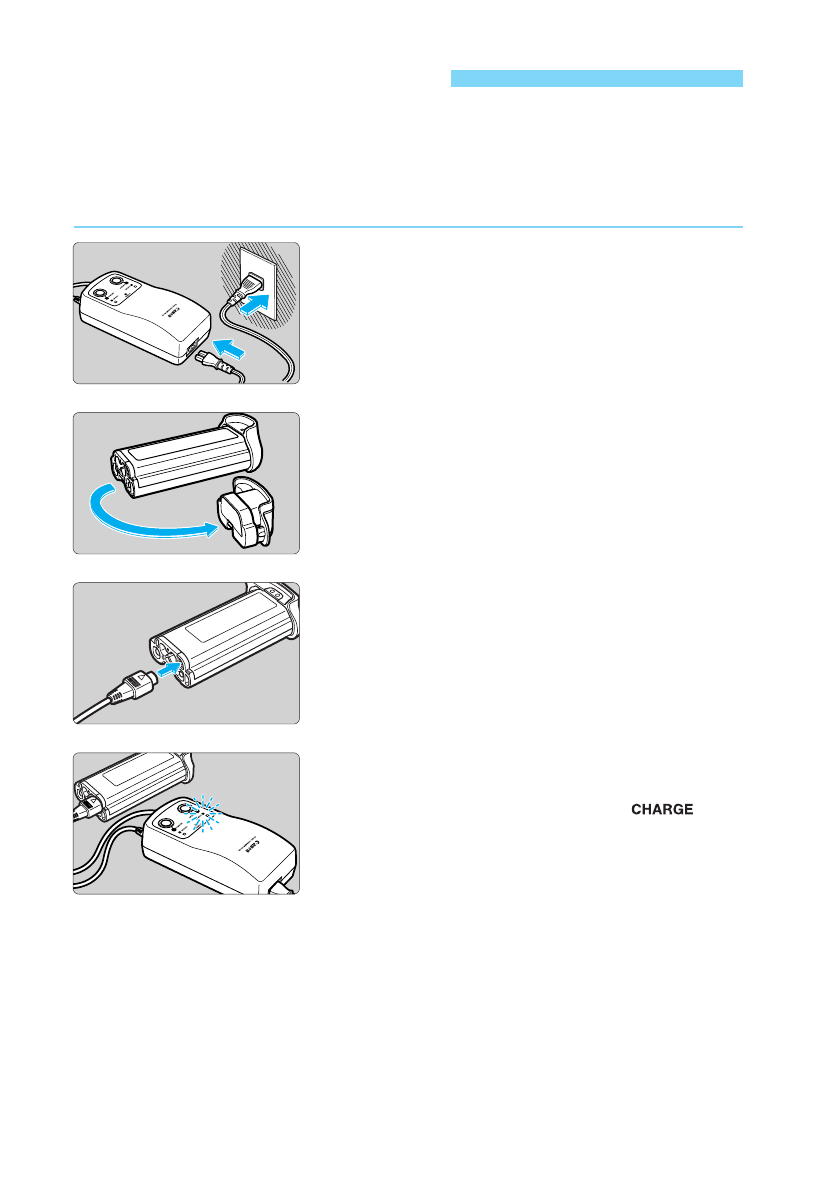 CHARGE