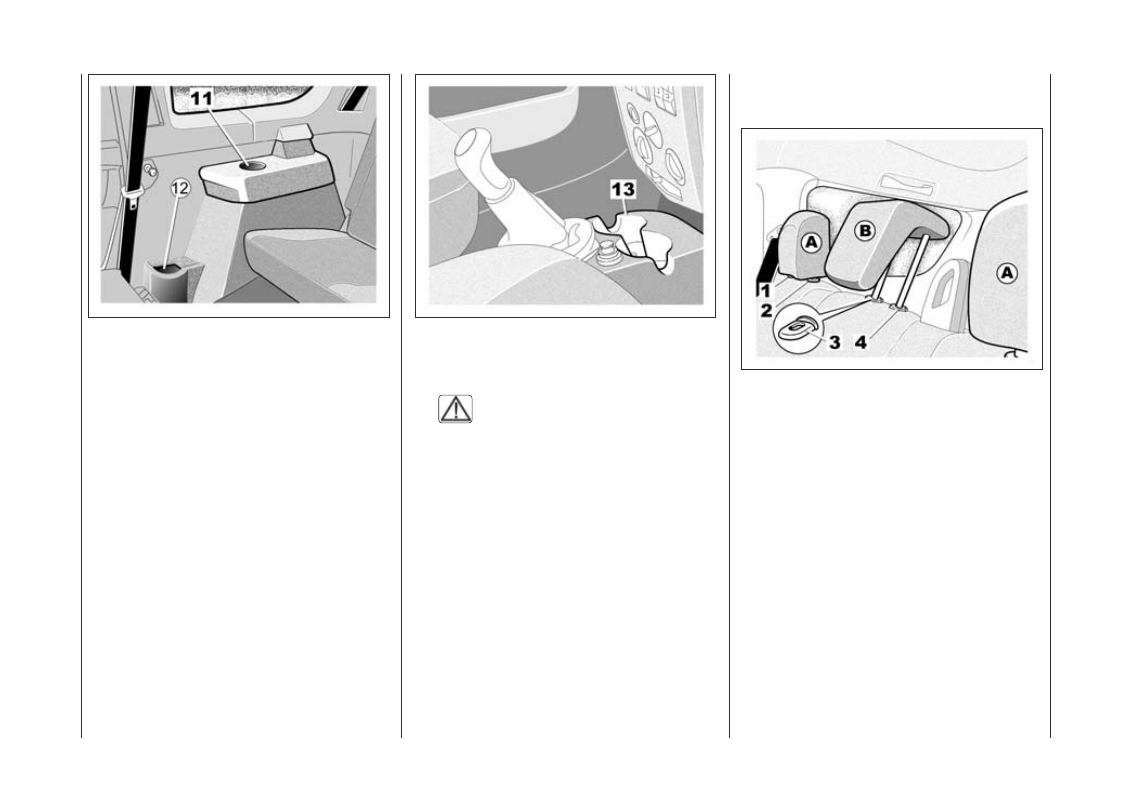 11

12

13

A

B

A

1

2

3

4