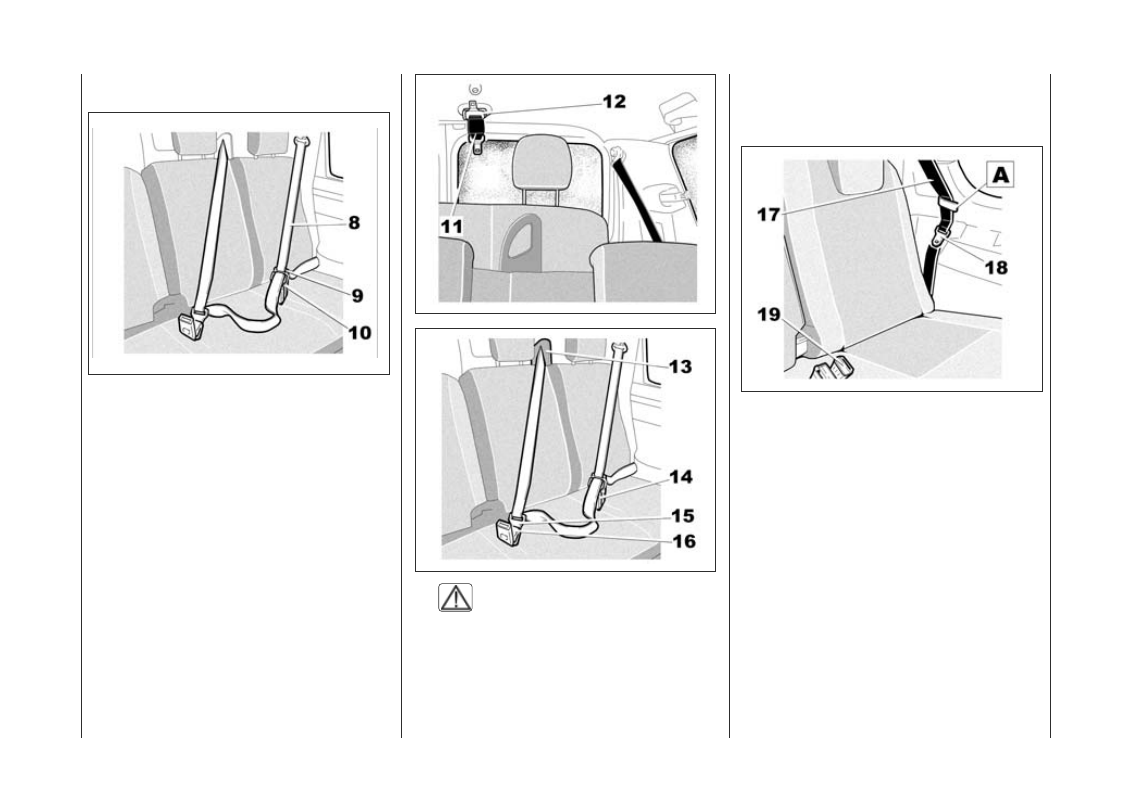 8
9
10

12
11

13
14
15
16

A
17
18
19