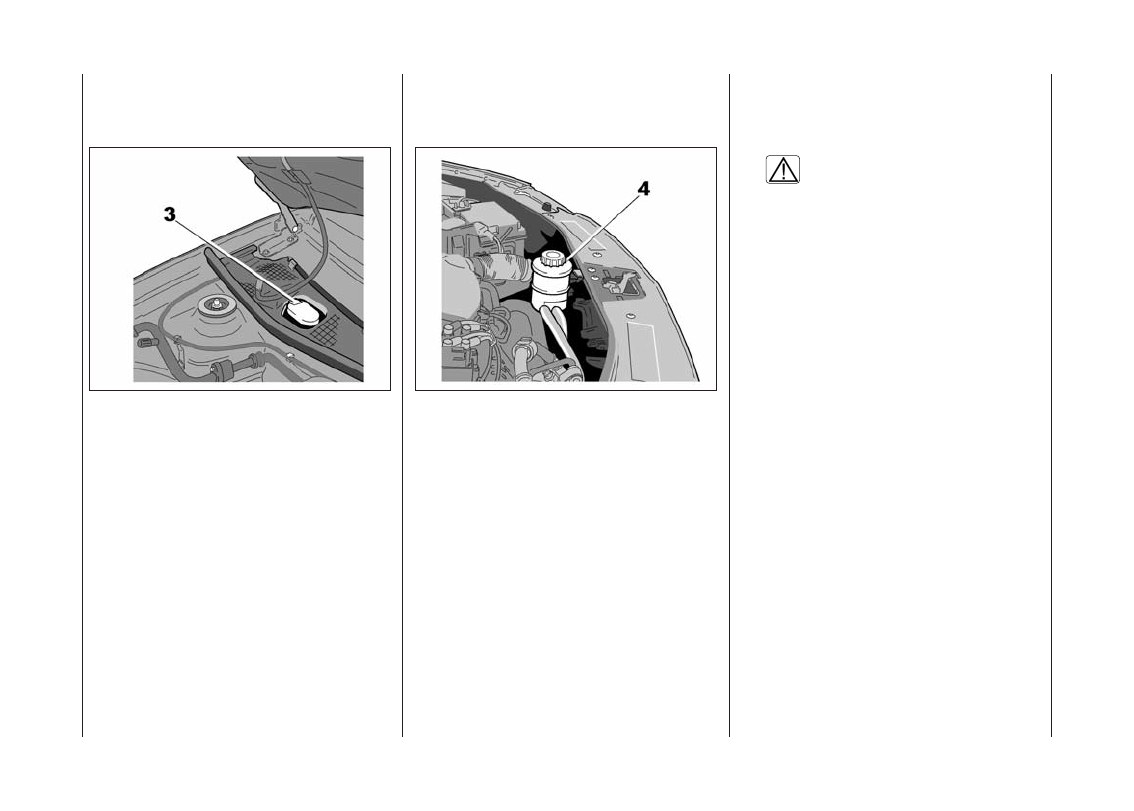 3

4