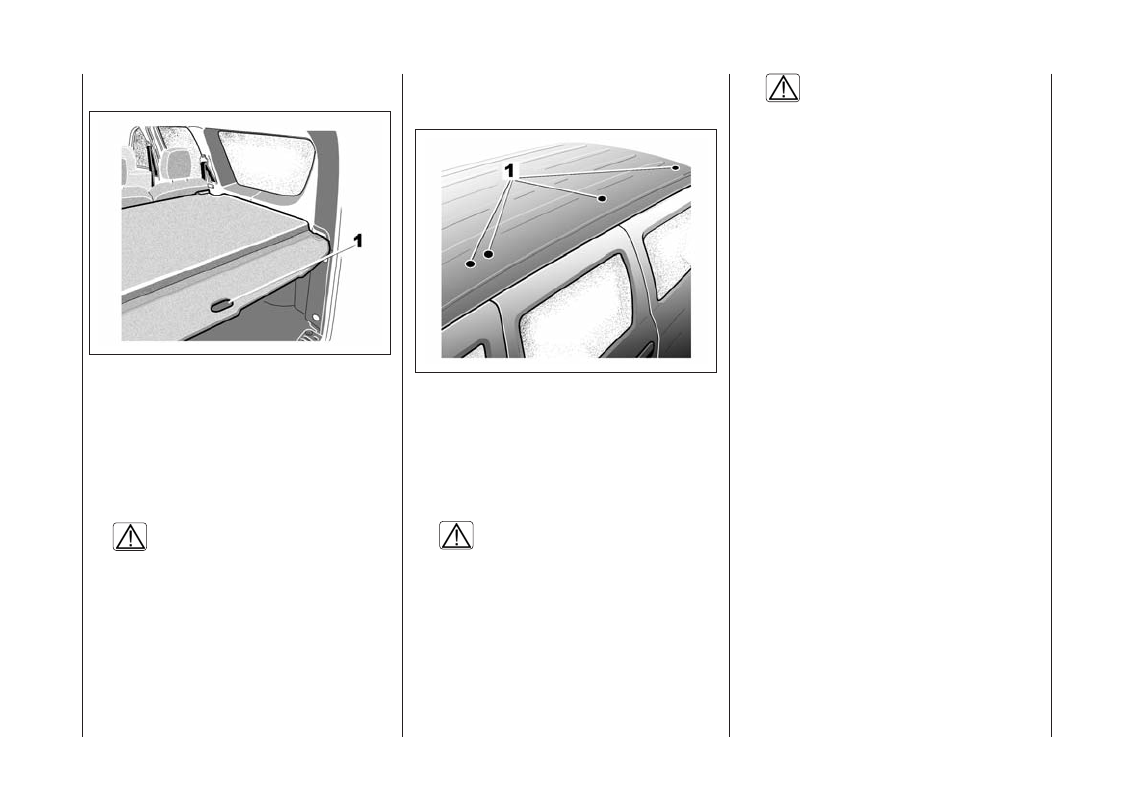 1

1