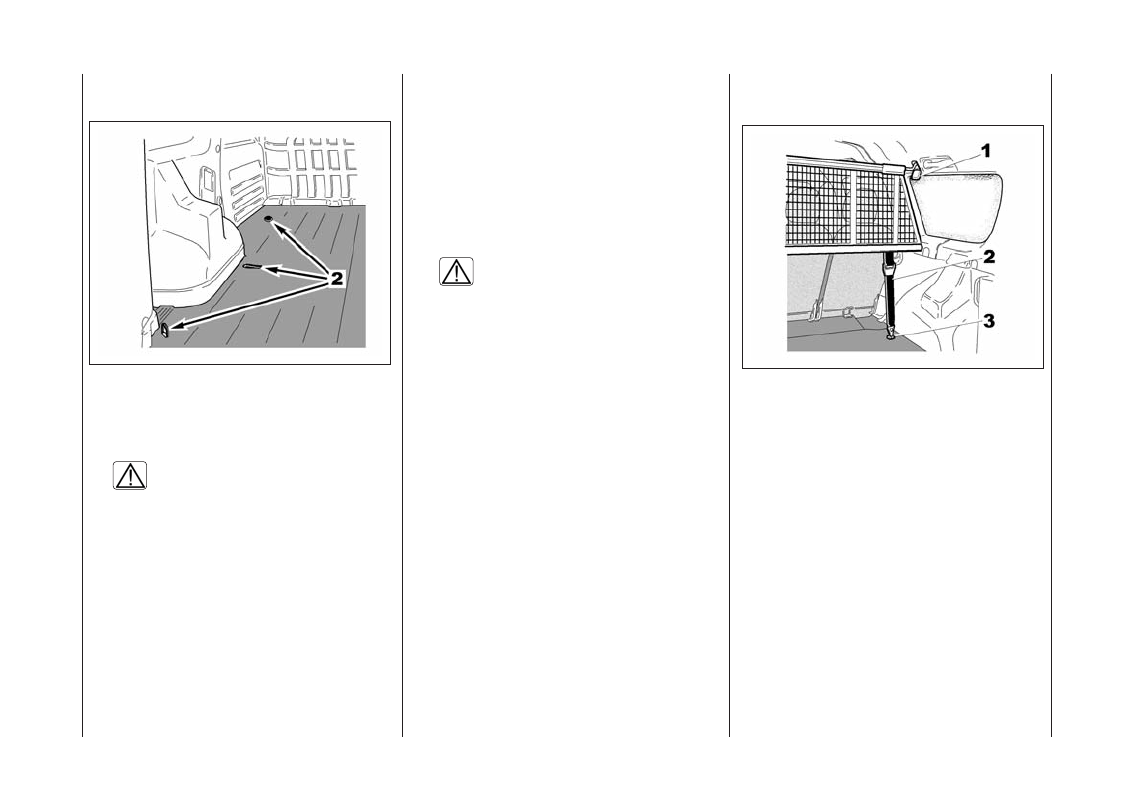 2

1
2
3