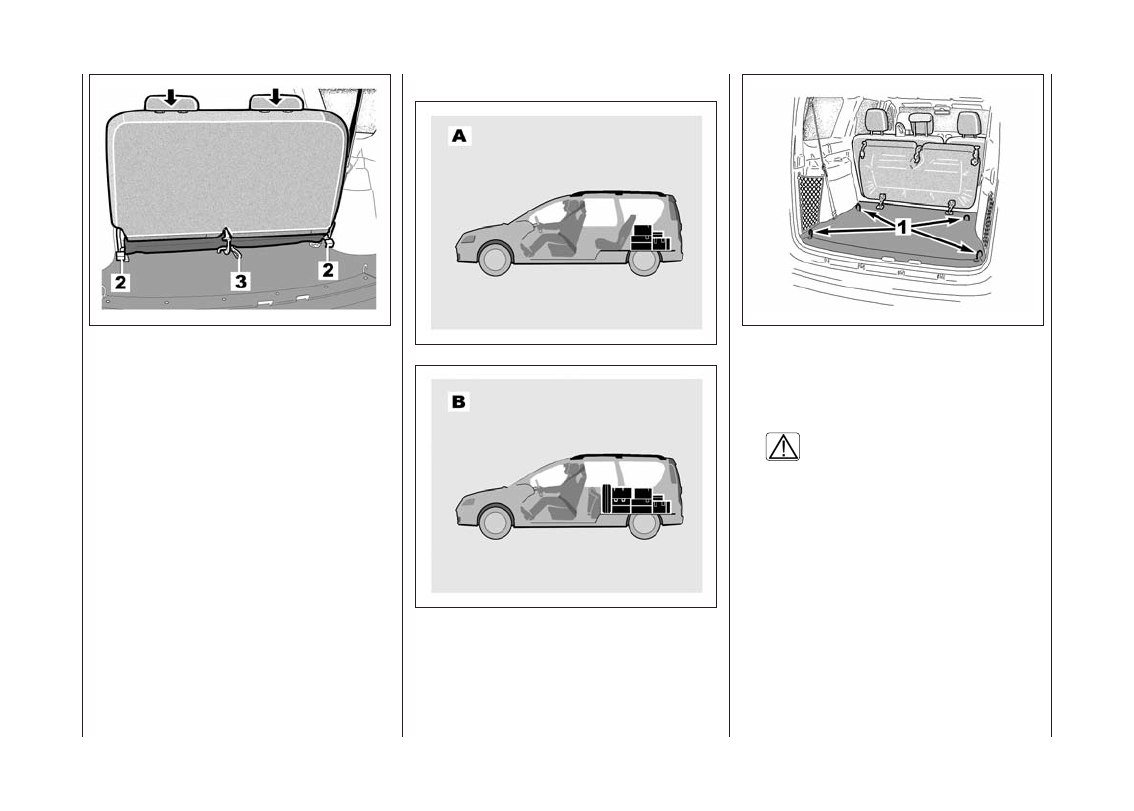 2

3

2

A

B

1