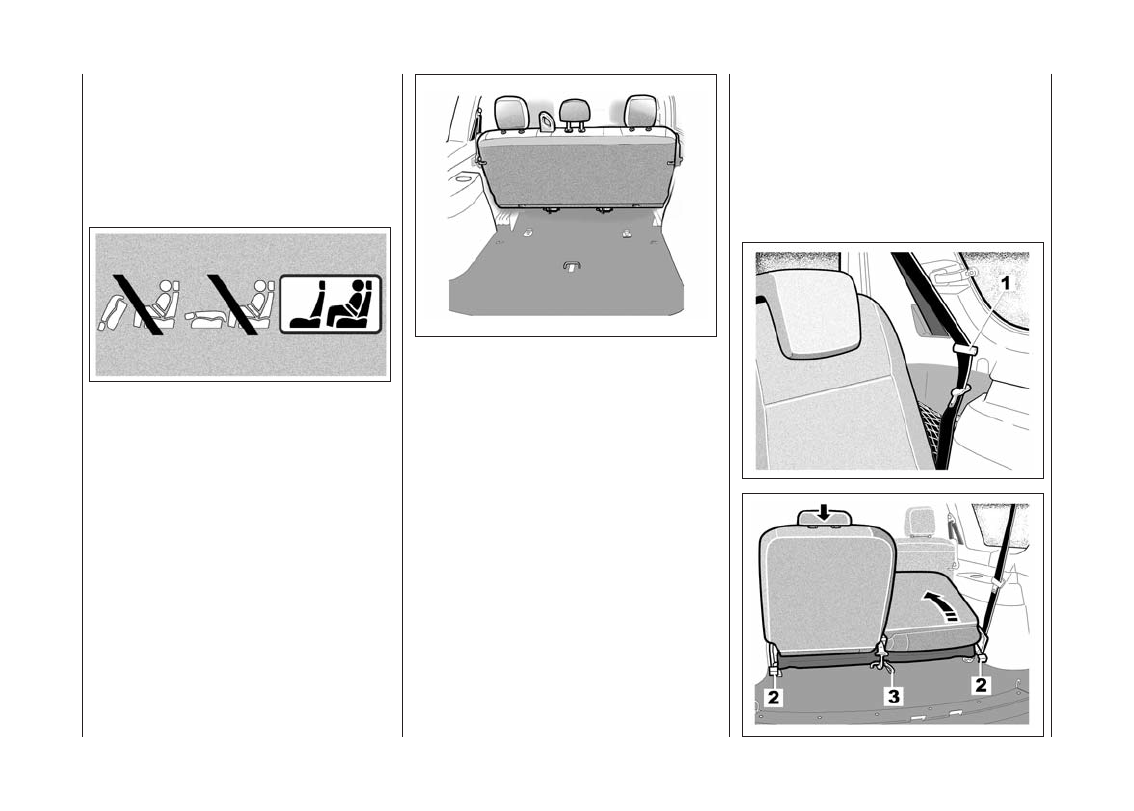 1

2

3

2