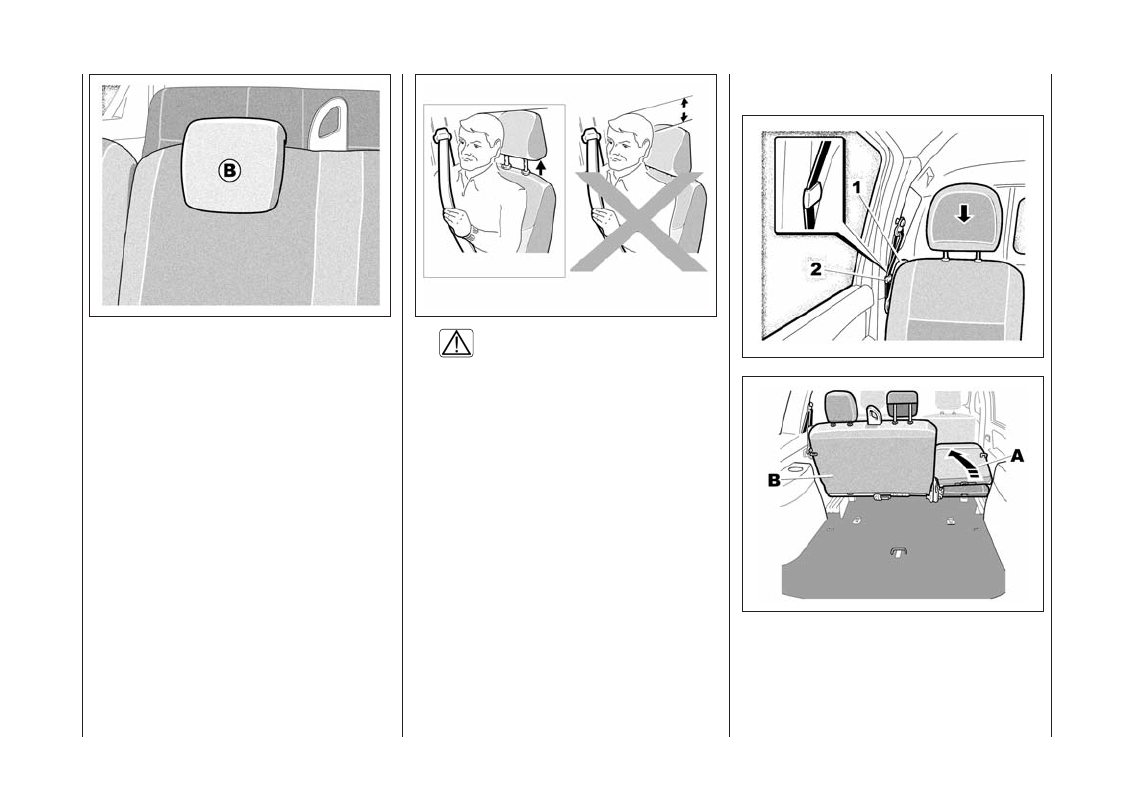 B

1

2

A

B