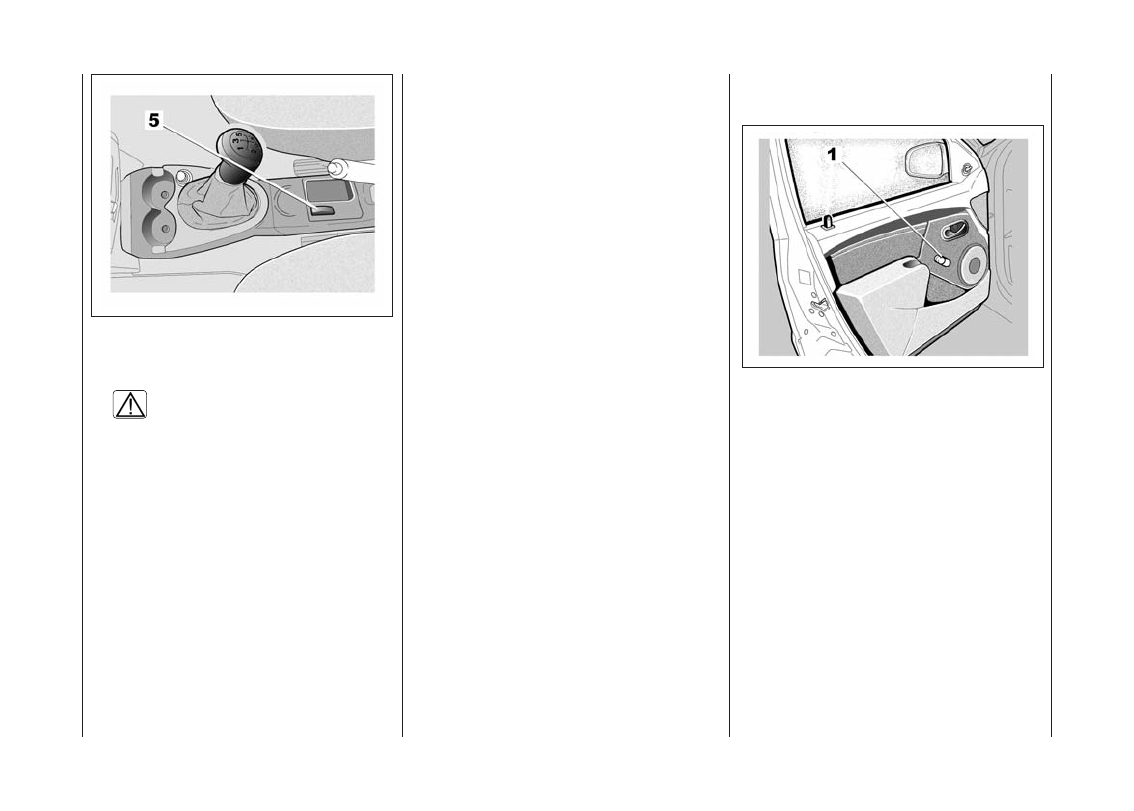 5

1